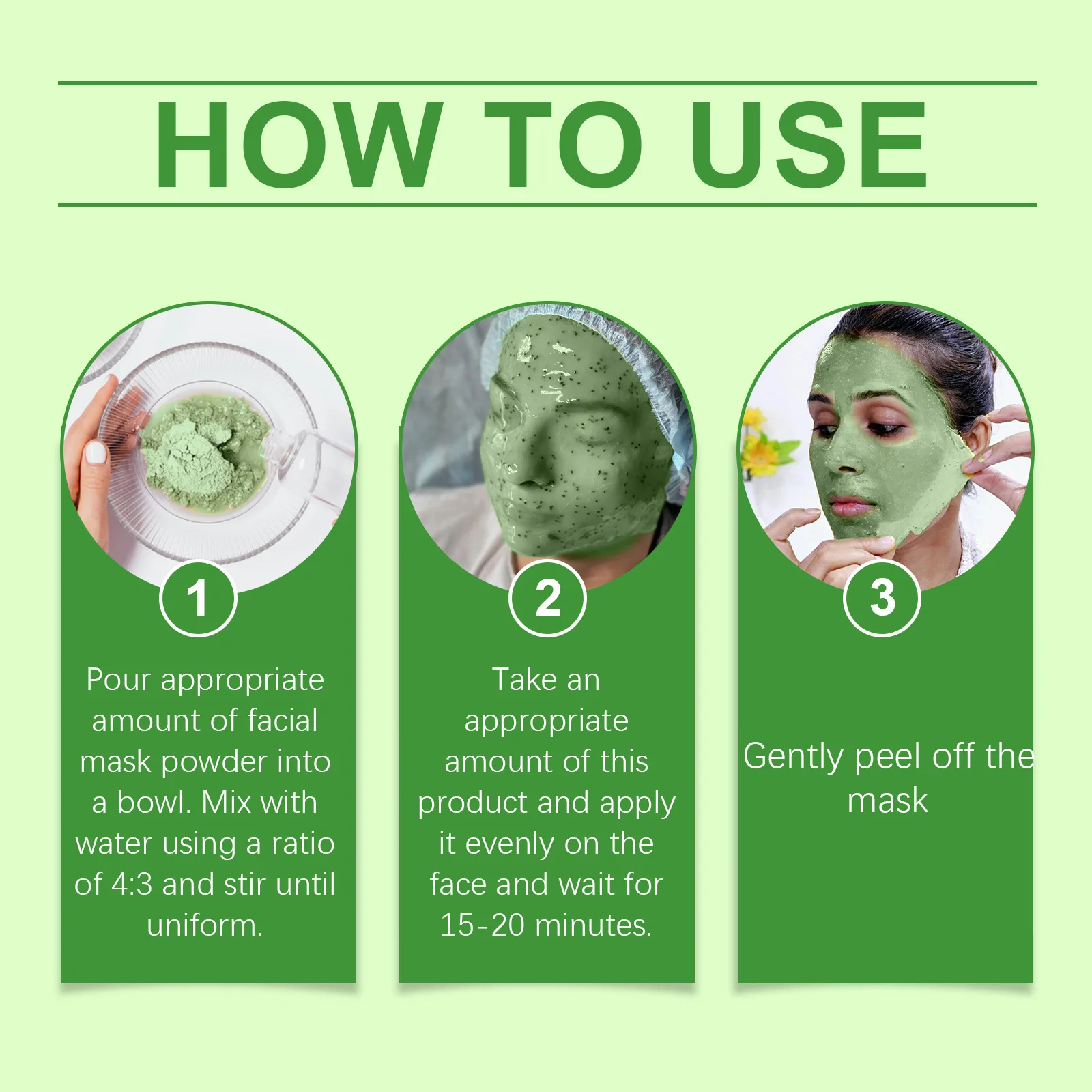 HOW TO USE

1

Pour appropriate amount of facial mask powder into a bowl. Mix with water using a ratio of 4:3 and stir until uniform.

2

Take an appropriate amount of this product and apply it evenly on the face and wait for 15-20 minutes.

3

Gently peel off the mask