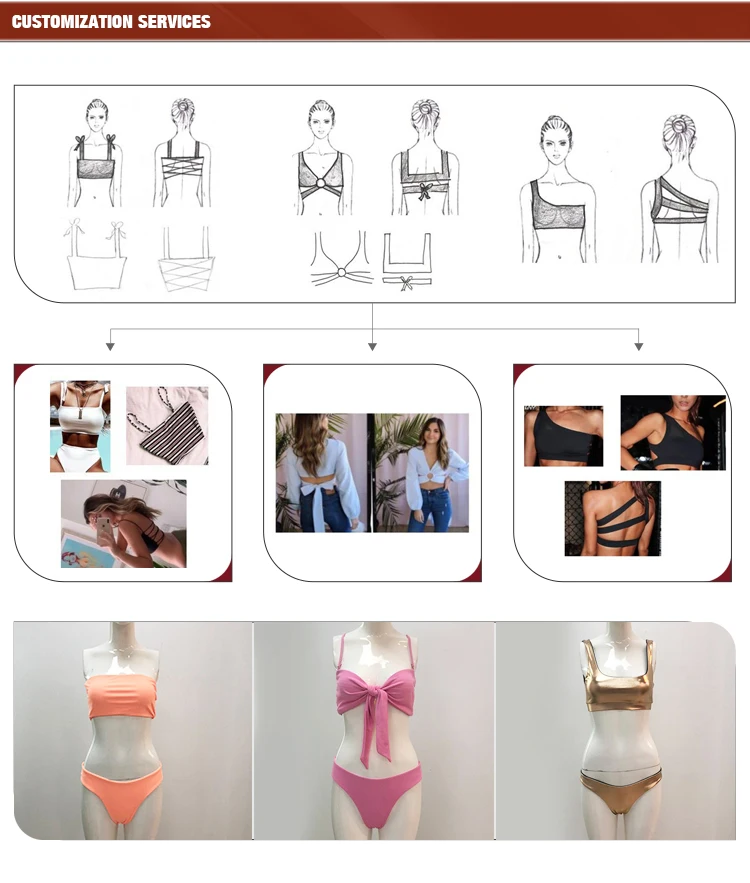 CUSTOMIZATION SERVICES