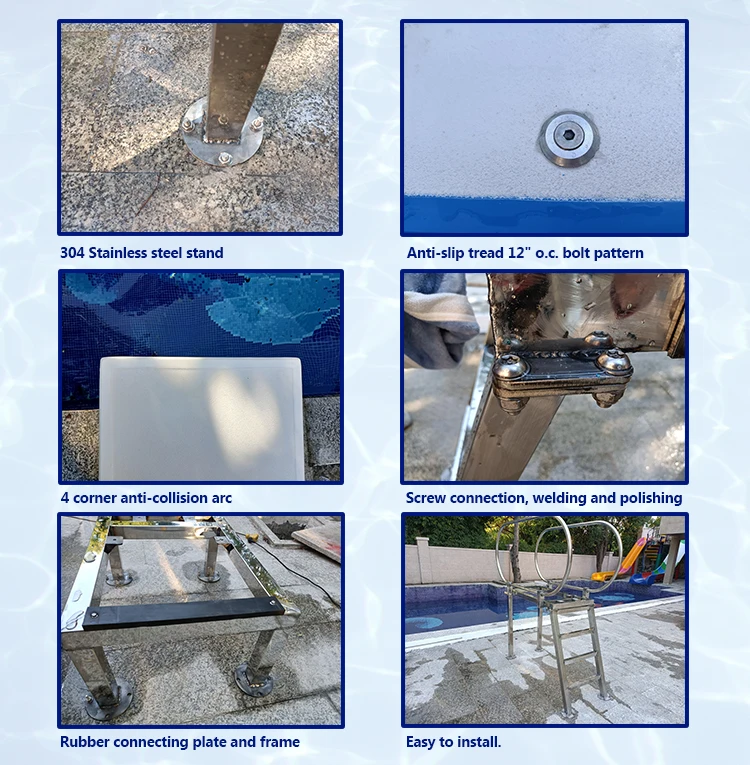 304 Stainless steel stand

Anti-slip tread 12" o.c. bolt pattern

4 corner anti-collision arc

Screw connection, welding and polishing

Rubber connecting plate and frame

Easy to install.