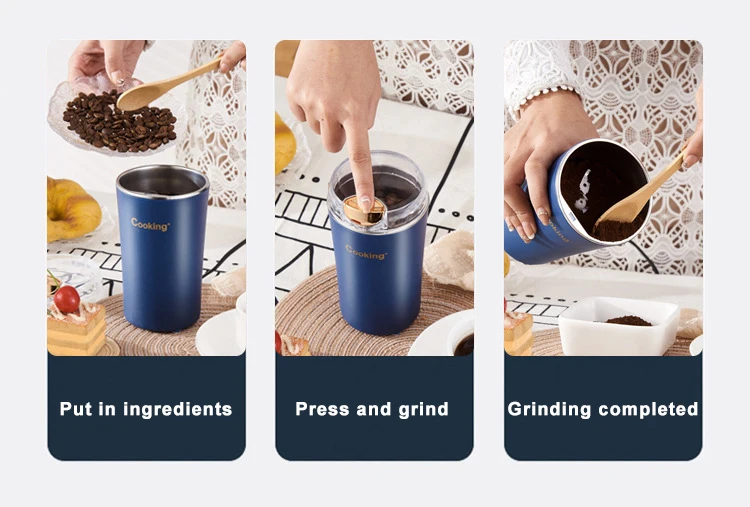 Cooking

Put in ingredients

Cooking

Press and grind

Cooking

Grinding completed