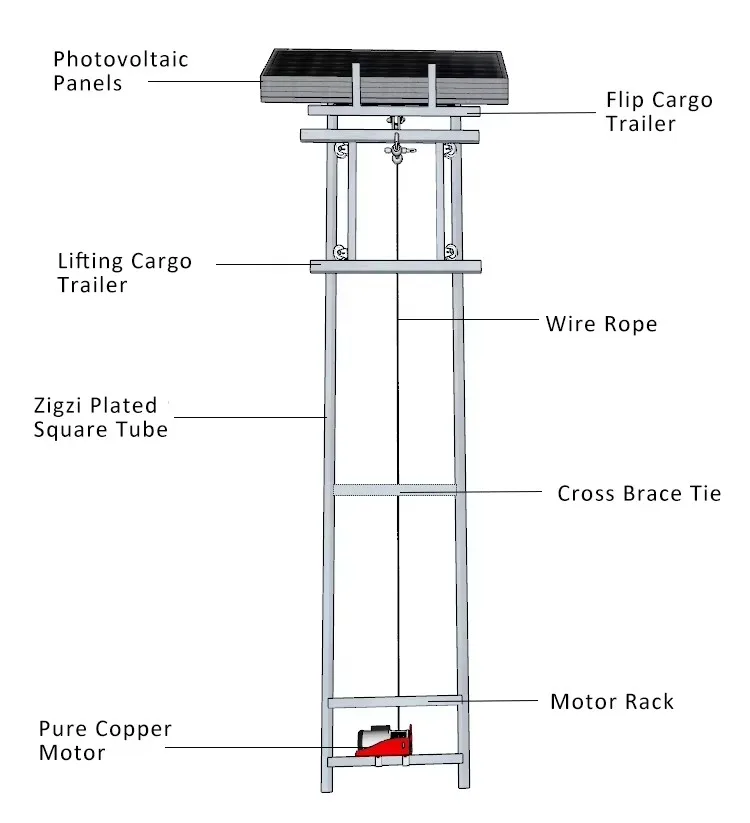 Photovoltaic Panels

Flip Cargo Trailer

Lifting Cargo Trailer

Wire Rope

Zigzi Plated Square Tube

Cross Brace Tie

Motor Rack

Pure Copper Motor