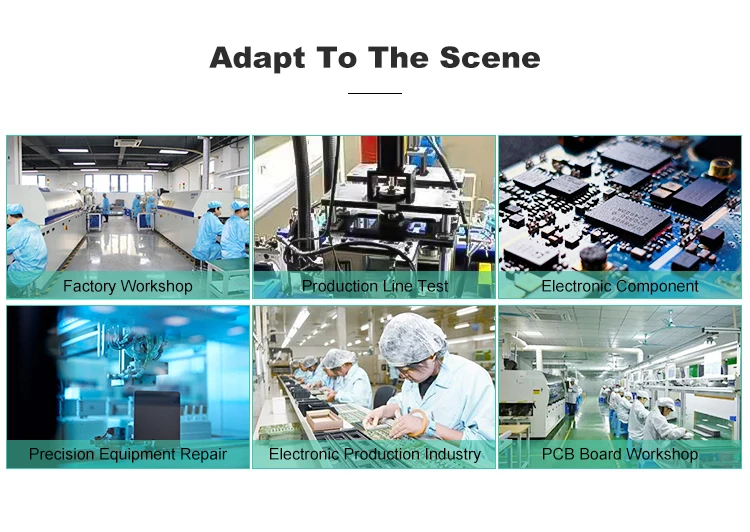 Adapt To The Scene

Factory Workshop

Production Line Test

Electronic Component

Precision Equipment Repair

Electronic Production Industry

PCB Board Workshop