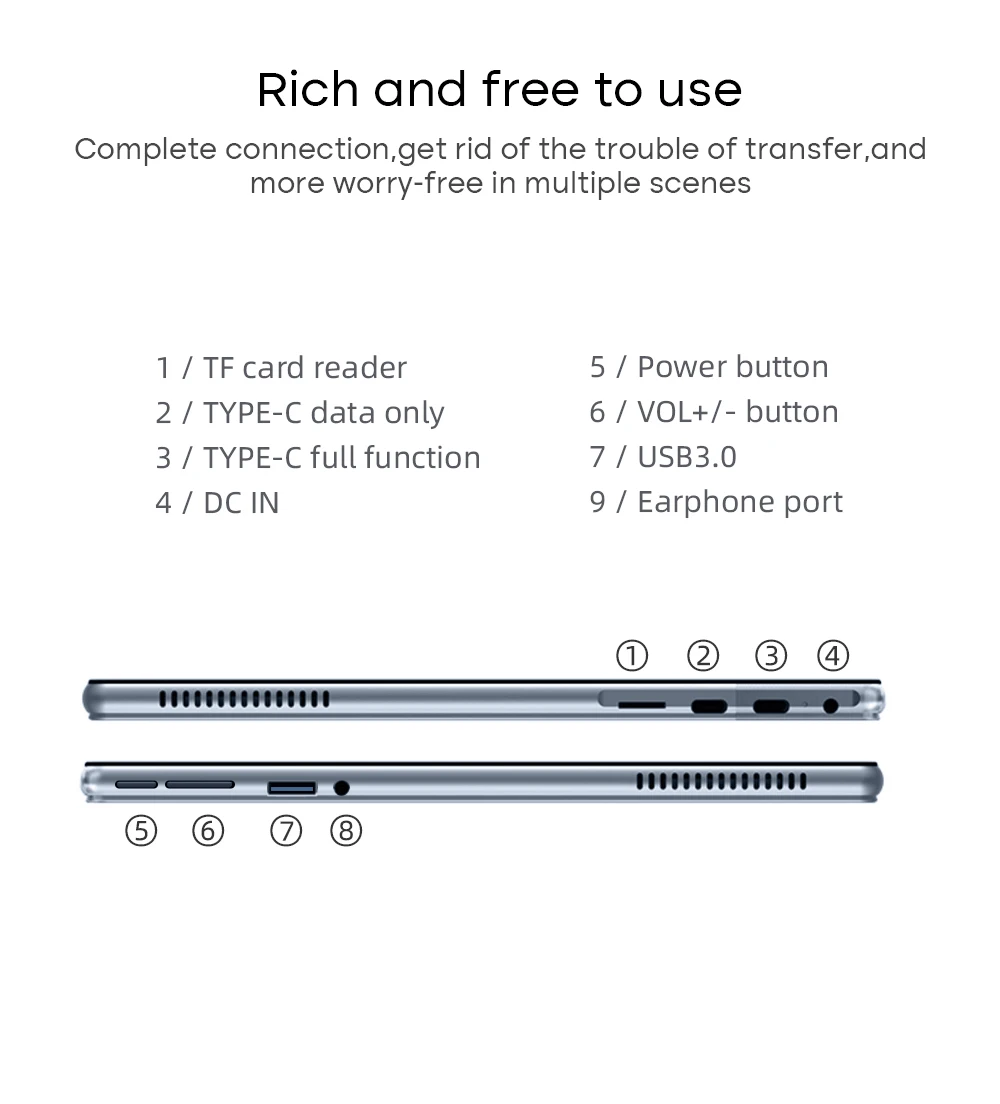 Rich and free to use

Complete connection,get rid of the trouble of transfer,and more worry-free in multiple scenes

1 / TF card reader
2 / TYPE-C data only
3 / TYPE-C full function
4 / DC IN

5 / Power button
6 / VOL+/- button
7 / USB3.0
9 / Earphone port

① ② ③ ④

⑤ ⑥ ⑦ ⑧