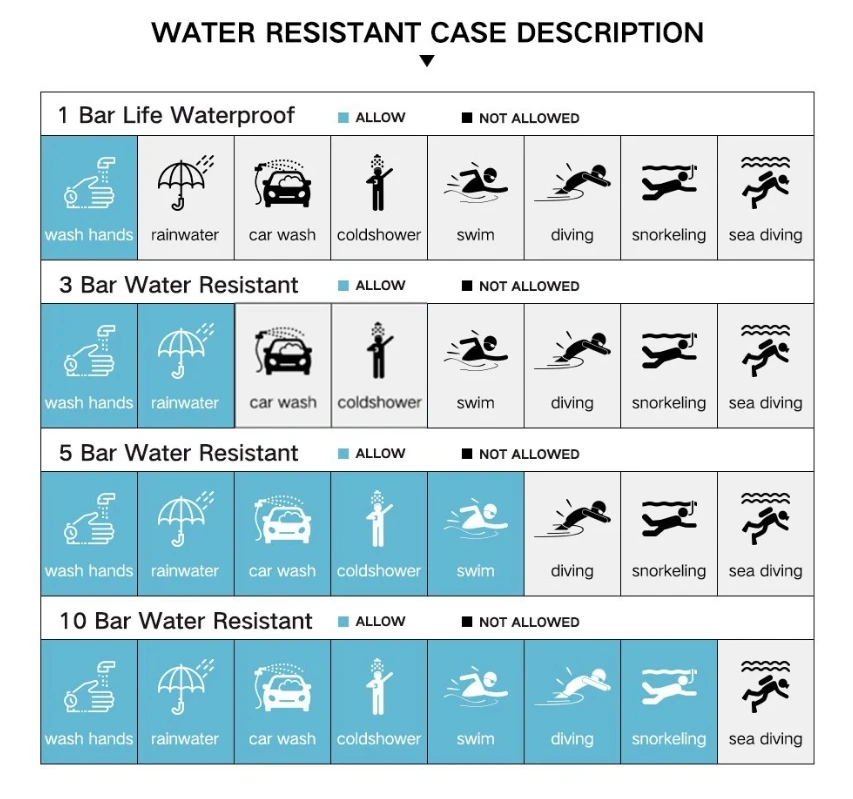 WATER RESISTANT CASE DESCRIPTION

1 Bar Life Waterproof ALLOW NOT ALLOWED

wash hands rainwater car wash coldshower swim diving snorkeling sea diving

3 Bar Water Resistant ALLOW NOT ALLOWED

wash hands rainwater car wash coldshower swim diving snorkeling sea diving

5 Bar Water Resistant ALLOW NOT ALLOWED

wash hands rainwater car wash coldshower swim diving snorkeling sea diving

10 Bar Water Resistant ALLOW NOT ALLOWED

wash hands rainwater car wash coldshower swim diving snorkeling sea diving