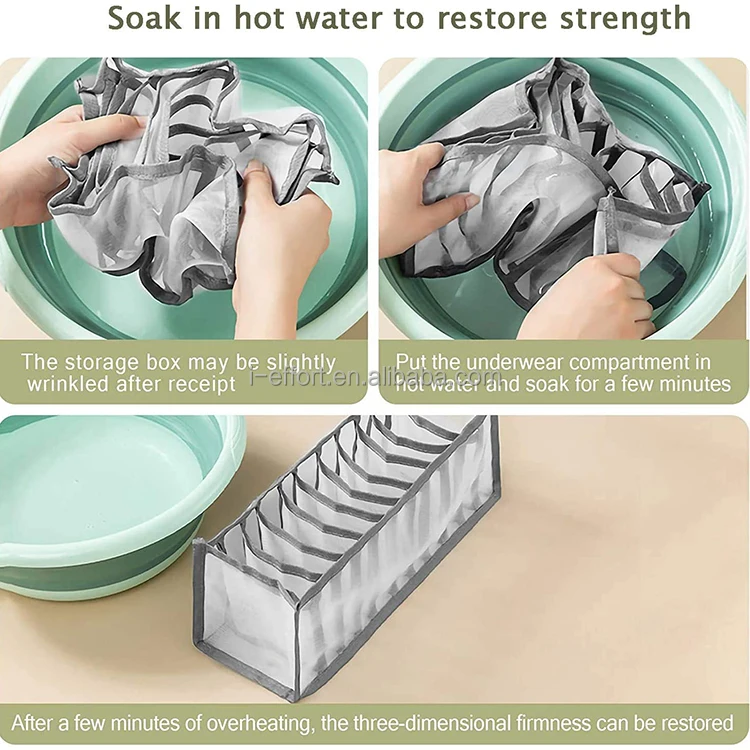 Soak in hot water to restore strength

The storage box may be slightly wrinkled after receipt

Put the underwear compartment in hot water and soak for a few minutes

i-effort.en.alibaba.com

After a few minutes of overheating, the three-dimensional firmness can be restored