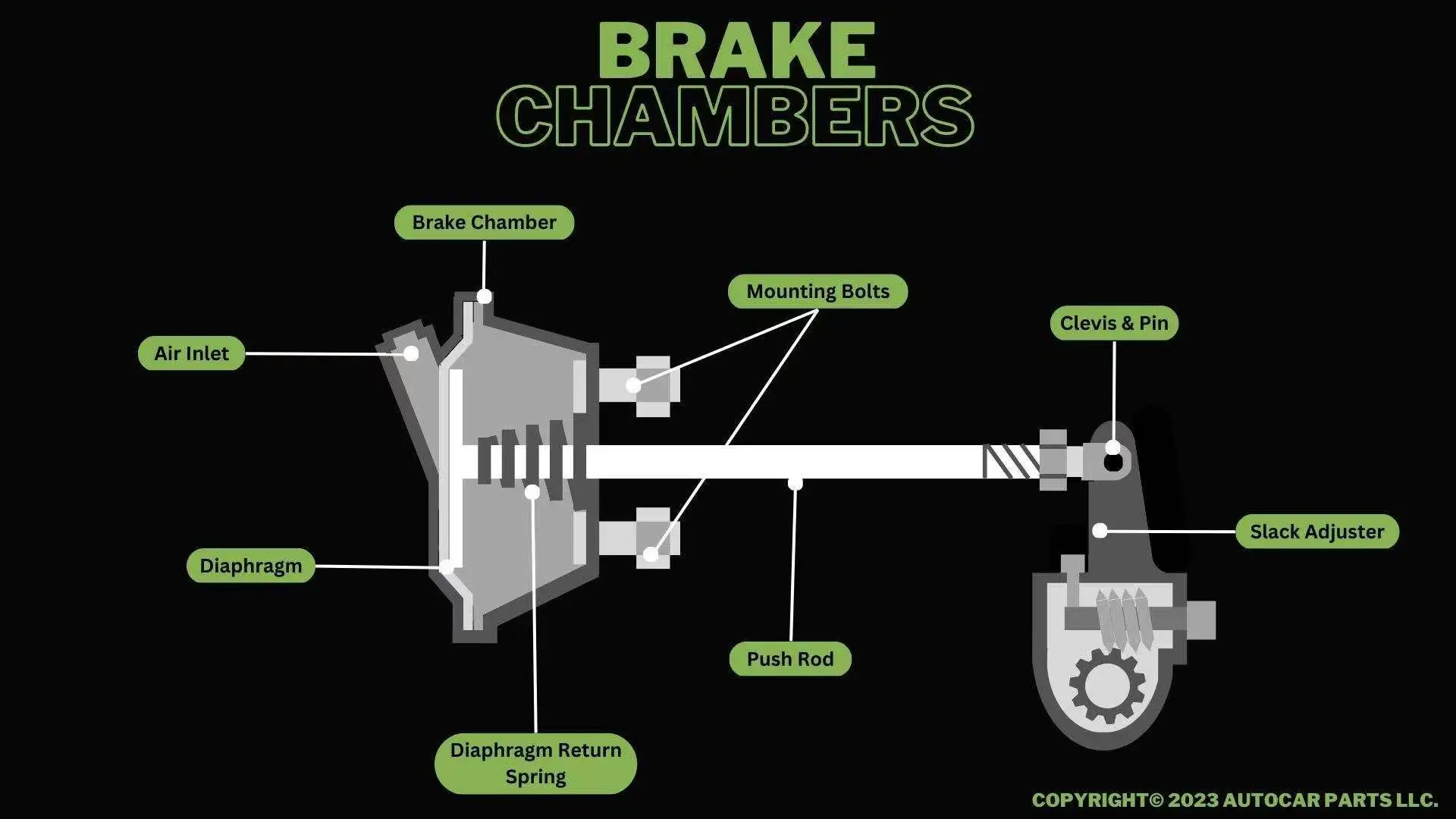 BRAKE CHAMBERS

Brake Chamber

Mounting Bolts

Clevis & Pin

Air Inlet

Slack Adjuster

Diaphragm

Push Rod

Diaphragm Return Spring

COPYRIGHT© 2023 AUTOCAR PARTS LLC.