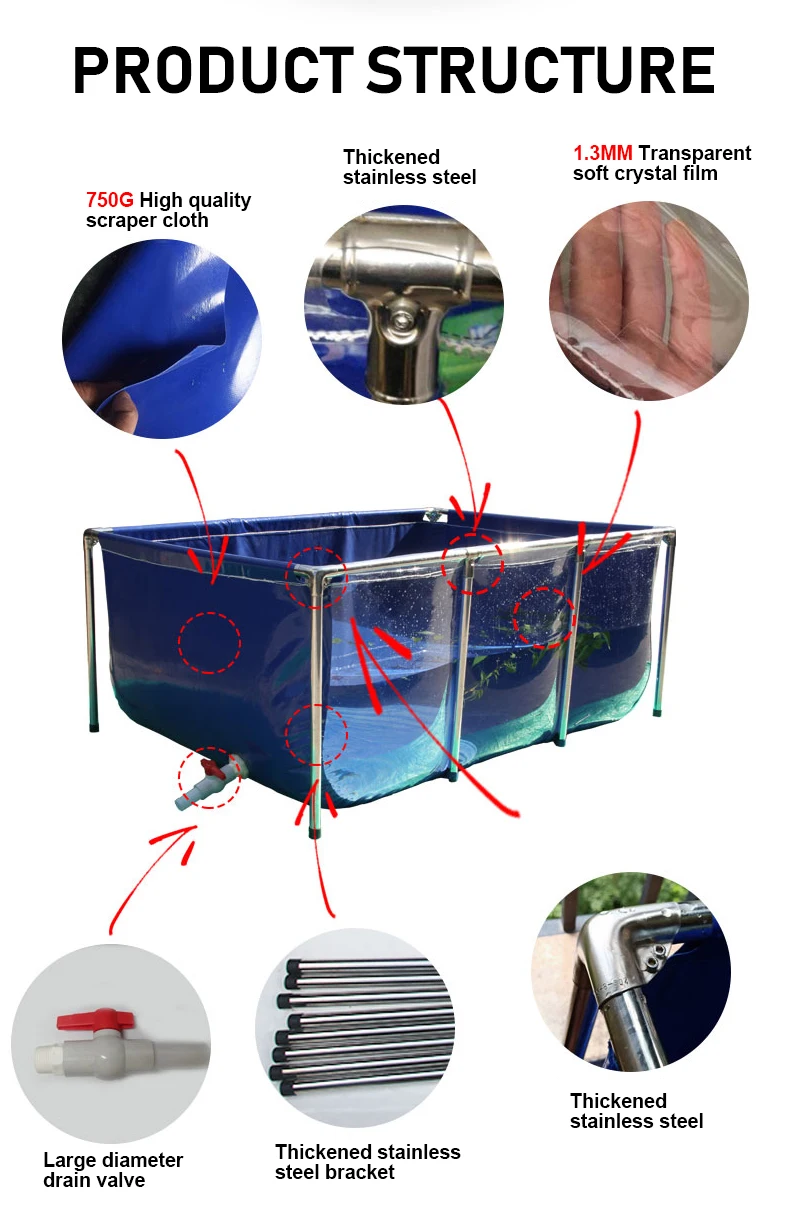 PRODUCT STRUCTURE

750G High quality scraper cloth

Thickened stainless steel

1.3MM Transparent soft crystal film

Large diameter drain valve

Thickened stainless steel bracket

Thickened stainless steel