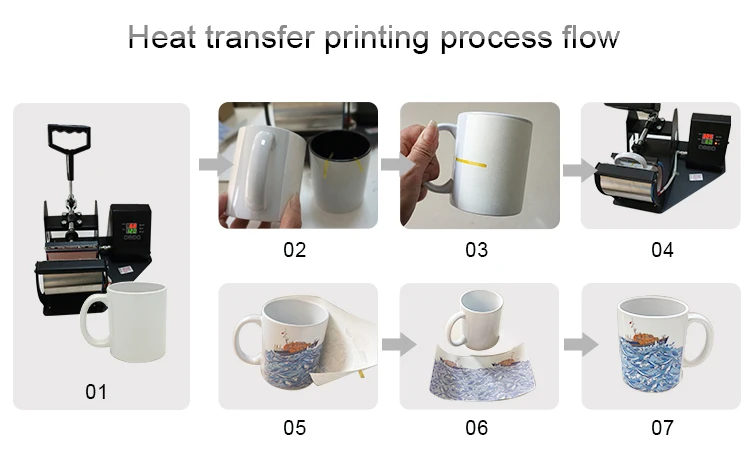 Heat transfer printing process flow

01

02

03

04

05

06

07