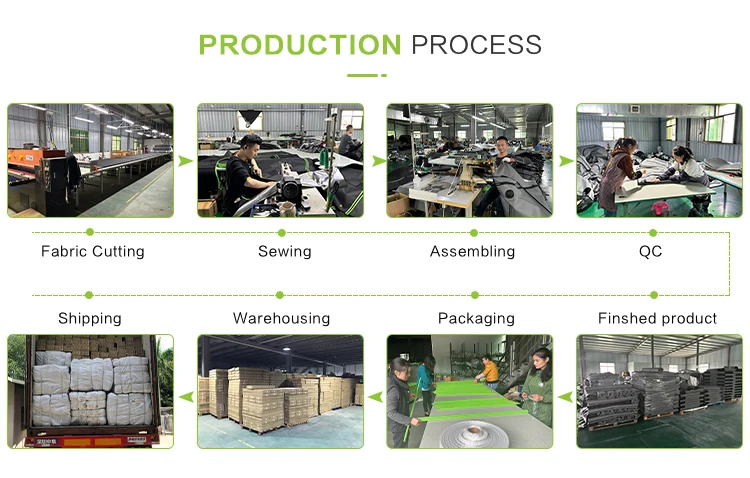 PRODUCTION PROCESS

Fabric Cutting

Sewing

Assembling

QC

Shipping

Warehousing

Packaging

Finshed product