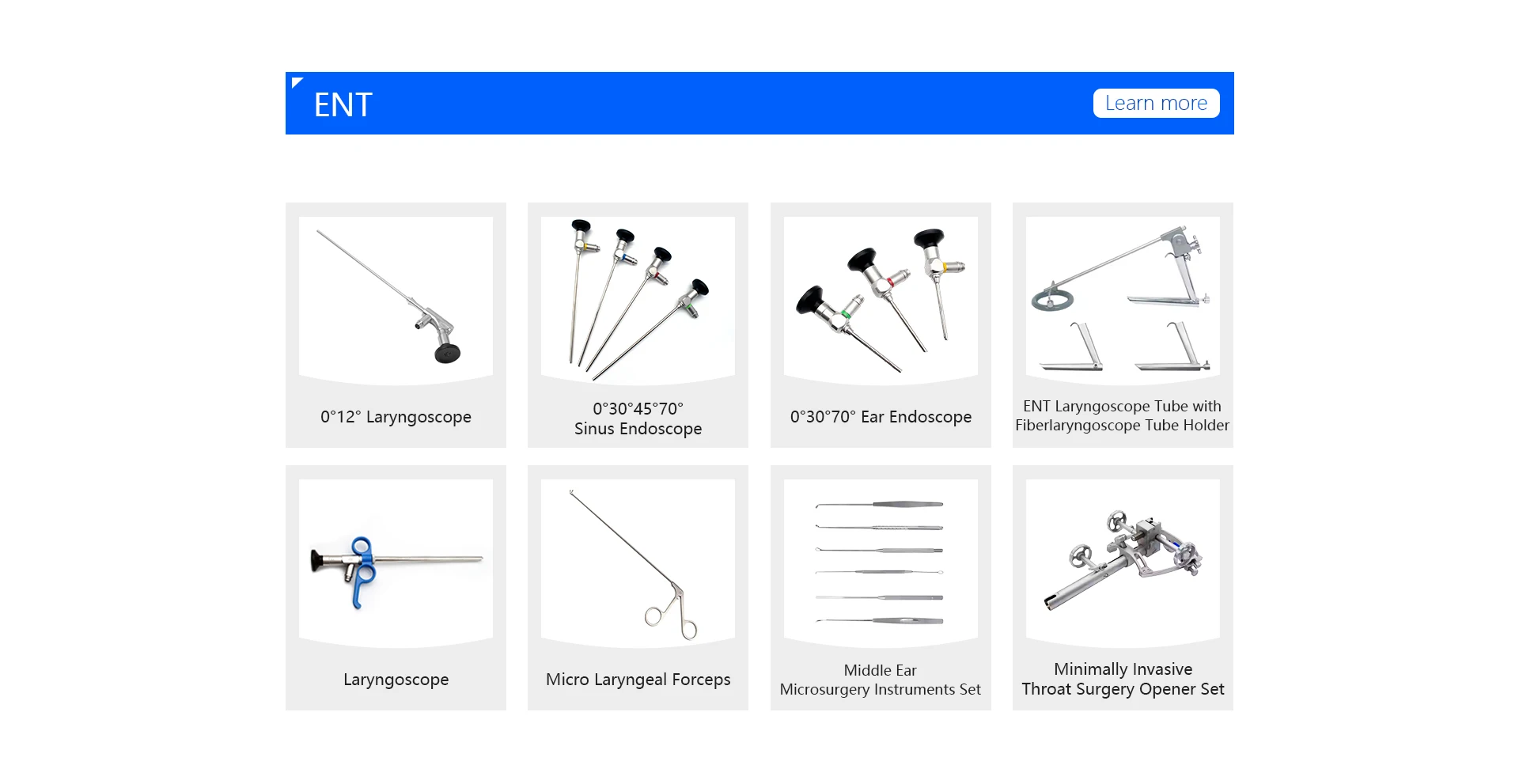 ENT

Learn more

0°12° Laryngoscope

0°30°45°70°
Sinus Endoscope

0°30°70° Ear Endoscope

ENT Laryngoscope Tube with
Fiberlaryngoscope Tube Holder

Laryngoscope

Micro Laryngeal Forceps

Middle Ear
Microsurgery Instruments Set

Minimally Invasive
Throat Surgery Opener Set