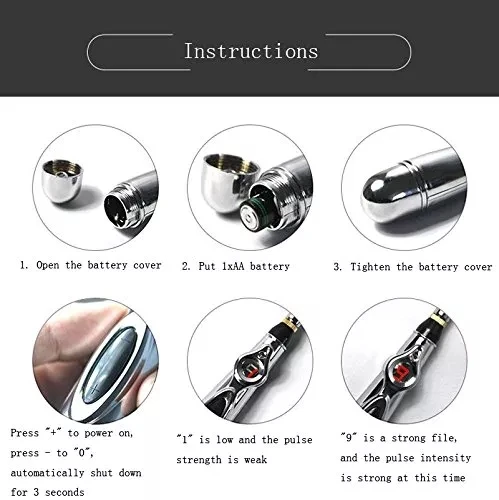 Instructions

1. Open the battery cover

2. Put 1xAA battery

3. Tighten the battery cover

Press "+" to power on, press - to "0", automatically shut down for 3 seconds

"1" is low and the pulse strength is weak

"9" is a strong file, and the pulse intensity is strong at this time