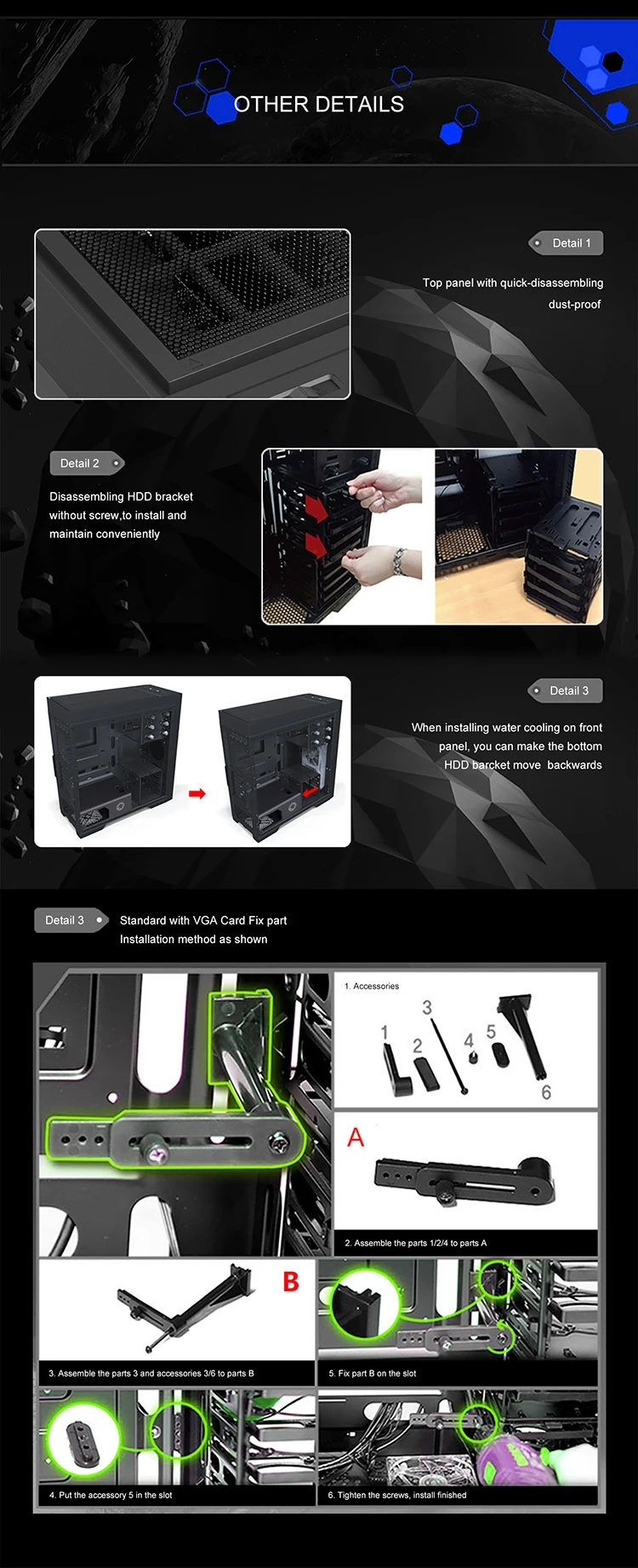 OTHER DETAILS

Detail 1

Top panel with quick-disassembling dust-proof

Detail 2

Disassembling HDD bracket without screw,to install and maintain conveniently

Detail 3

When installing water cooling on front panel, you can make the bottom HDD barcket move backwards

Detail 3

Standard with VGA Card Fix part
Installation method as shown

1. Accessories

1 2 3 4 5 6

A

2. Assemble the parts 1/2/4 to parts A

B

3. Assemble the parts 3 and accessories 3/6 to parts B

5. Fix part B on the slot

4. Put the accessory 5 in the slot

6. Tighten the screws, install finished