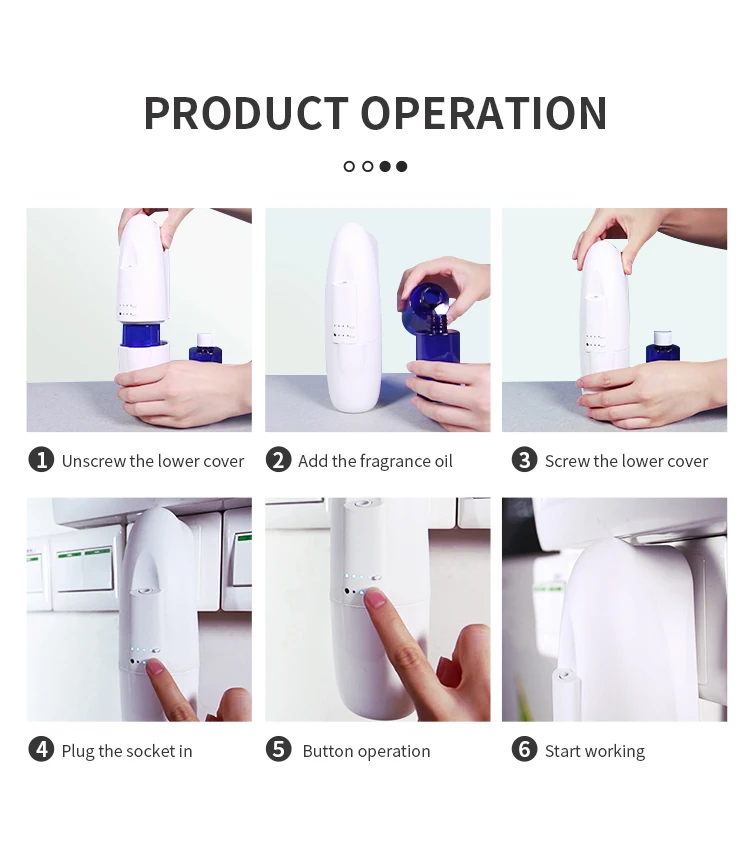 PRODUCT OPERATION

1 Unscrew the lower cover

2 Add the fragrance oil

3 Screw the lower cover

4 Plug the socket in

5 Button operation

6 Start working