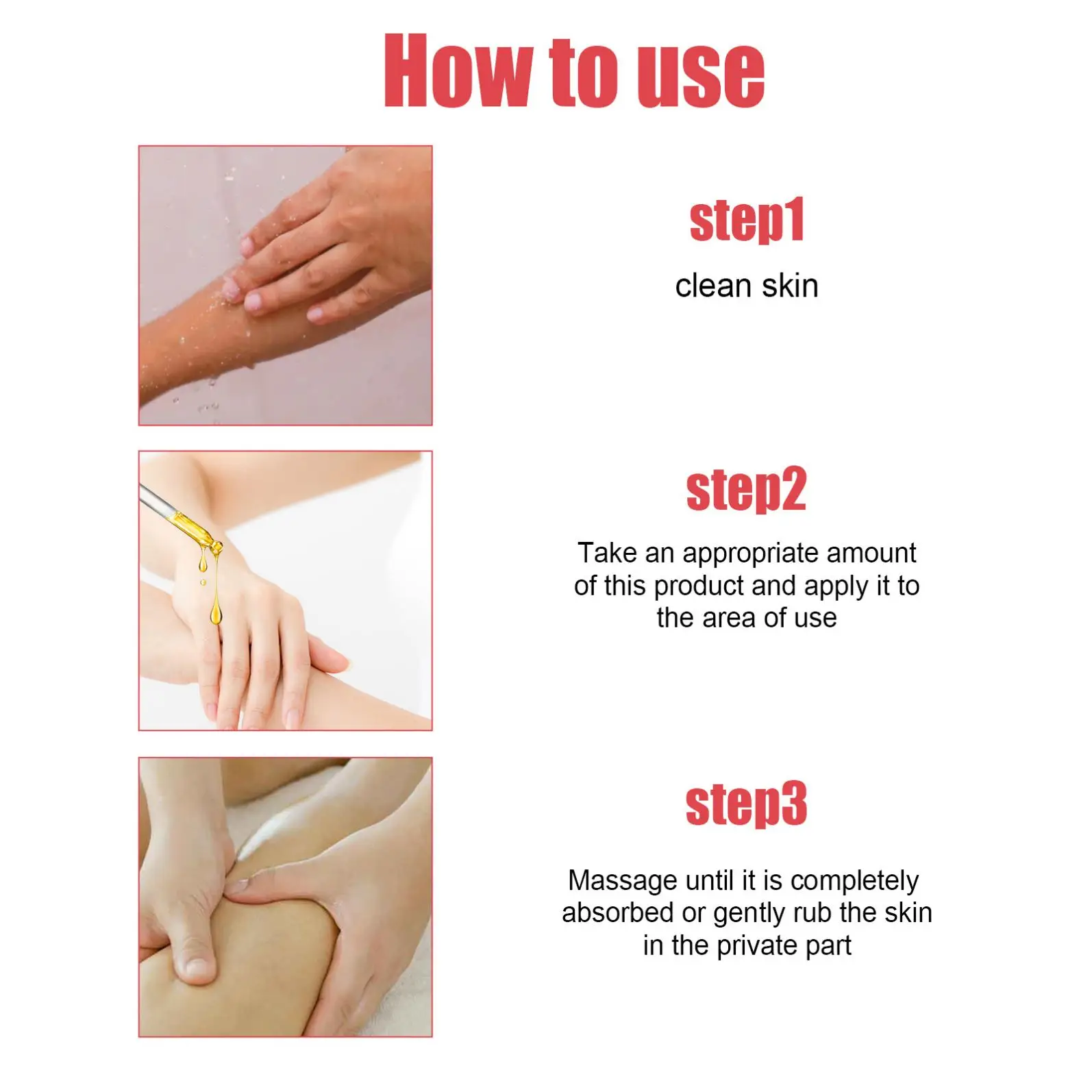 How to use

step1

clean skin

step2

Take an appropriate amount of this product and apply it to the area of use

step3

Massage until it is completely absorbed or gently rub the skin in the private part