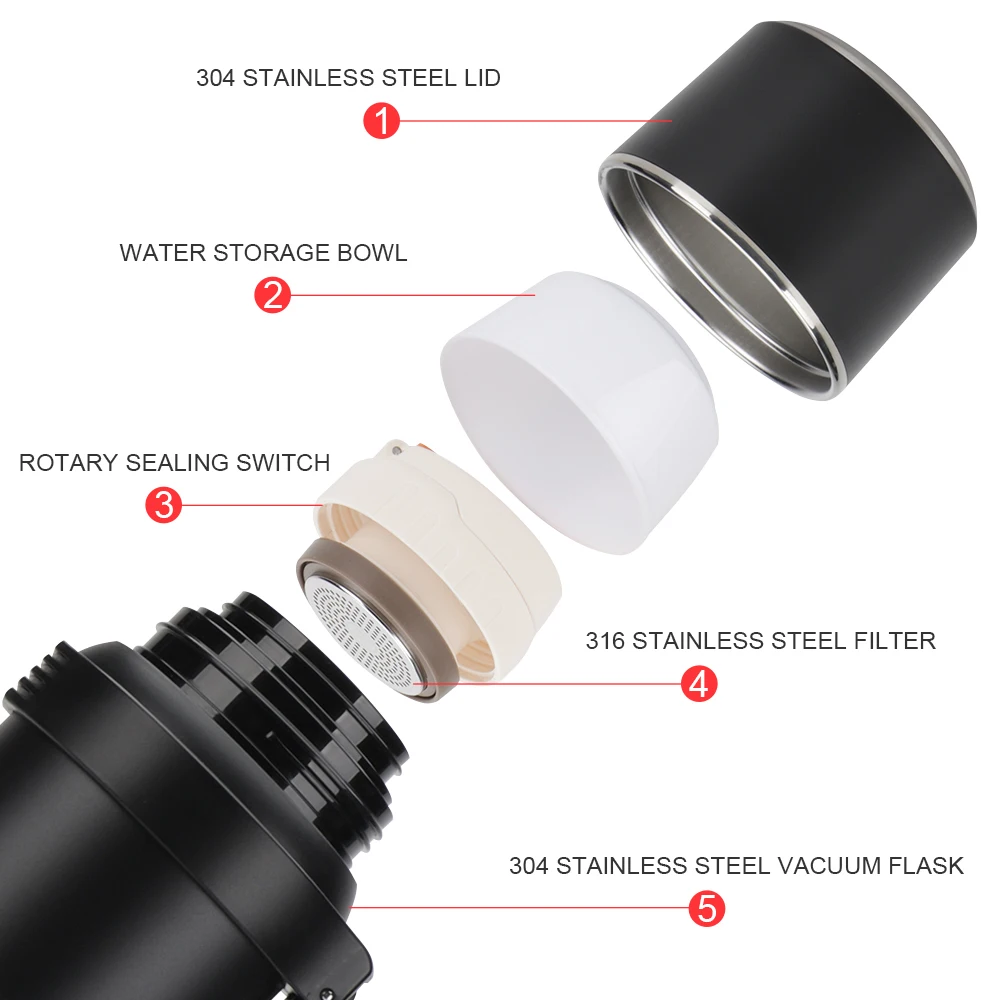 304 STAINLESS STEEL LID
1

WATER STORAGE BOWL
2

ROTARY SEALING SWITCH
3

316 STAINLESS STEEL FILTER
4

304 STAINLESS STEEL VACUUM FLASK
5