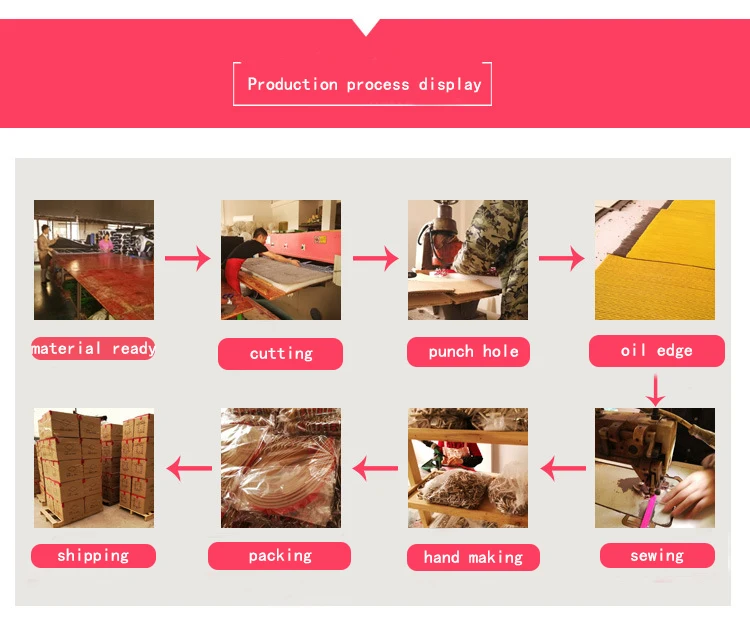 Production process display

material ready

cutting

punch hole

oil edge

sewing

hand making

packing

shipping