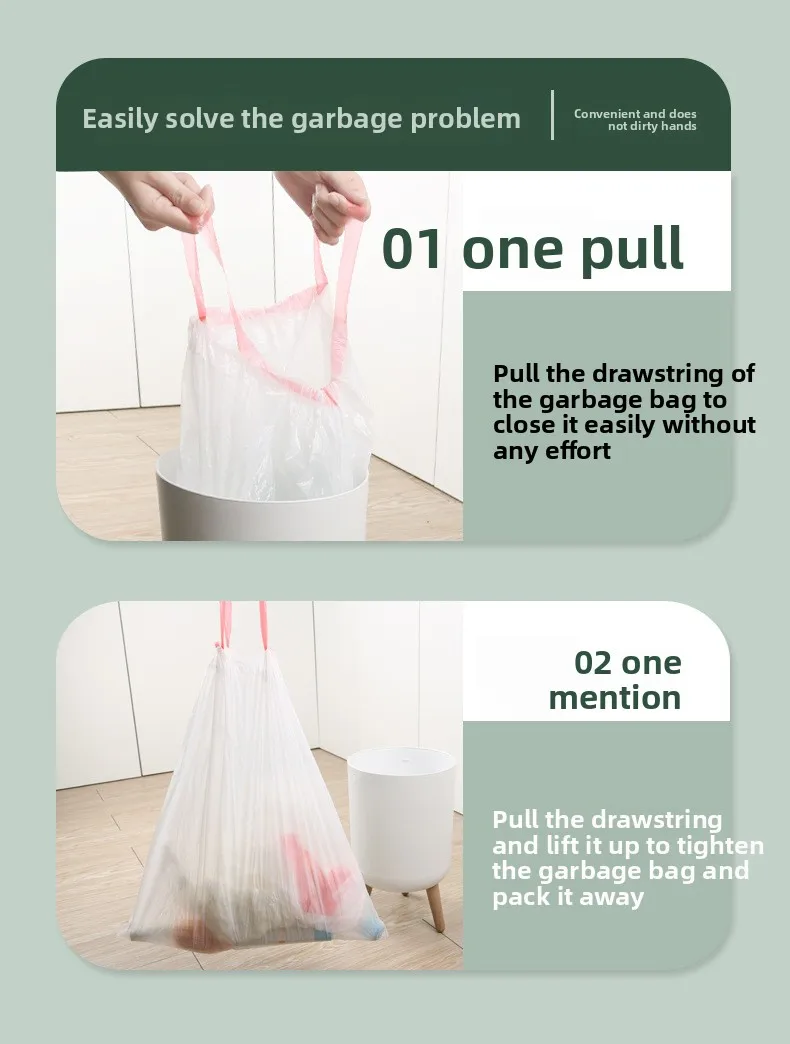 Easily solve the garbage problem

Convenient and does not dirty hands

01 one pull

Pull the drawstring of the garbage bag to close it easily without any effort

02 one mention

Pull the drawstring and lift it up to tighten the garbage bag and pack it away