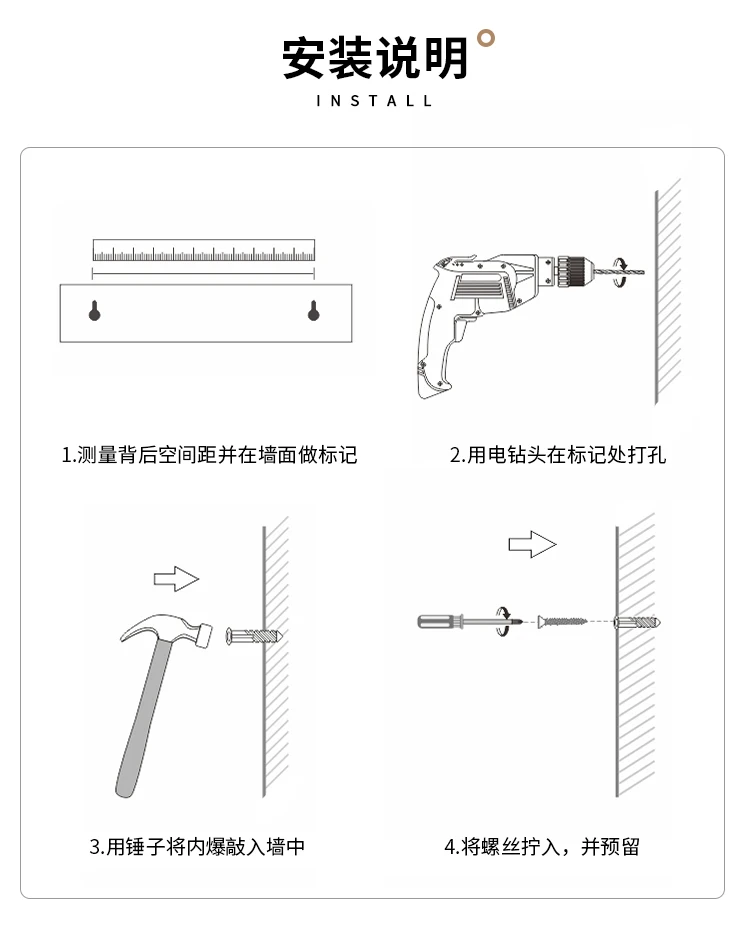 安装说明

INSTALL

1.测量背后空间距并在墙面做标记

2.用电钻头在标记处打孔

3.用锤子将内爆敲入墙中

4.将螺丝拧入，并预留