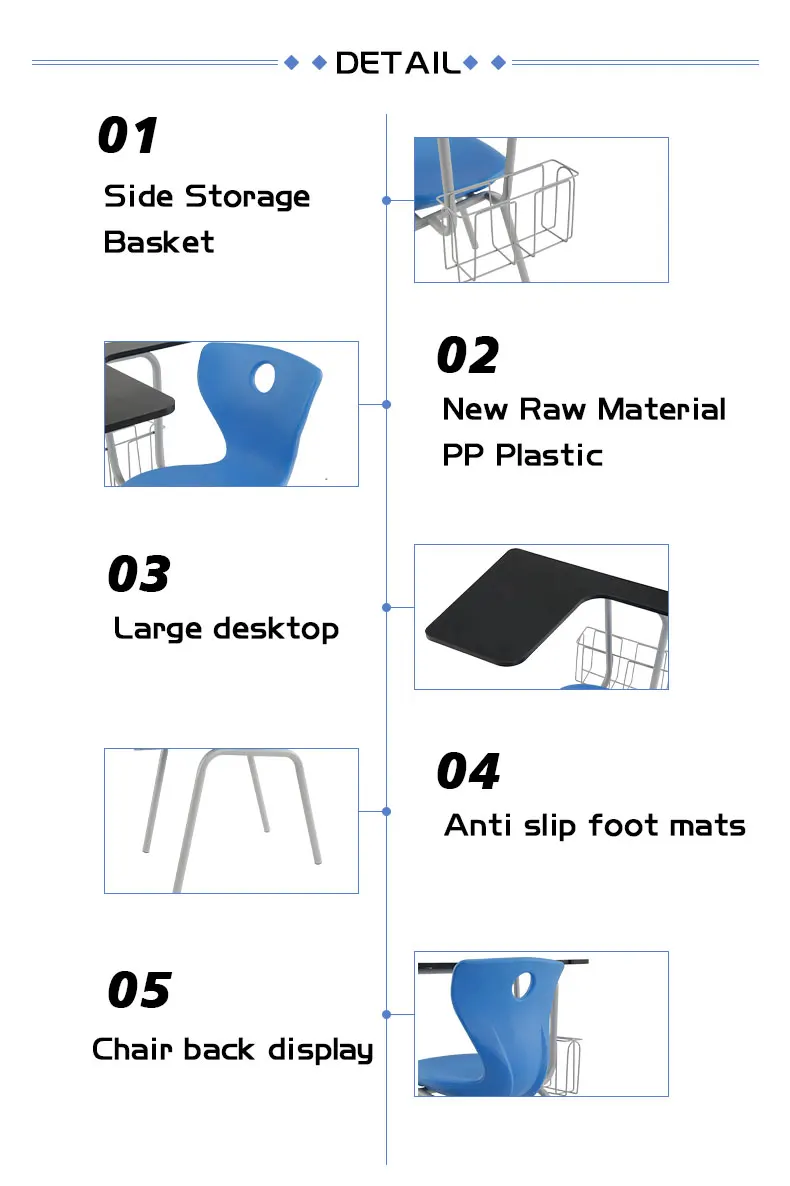 DETAIL

01
Side Storage Basket

02
New Raw Material PP Plastic

03
Large desktop

04
Anti slip foot mats

05
Chair back display