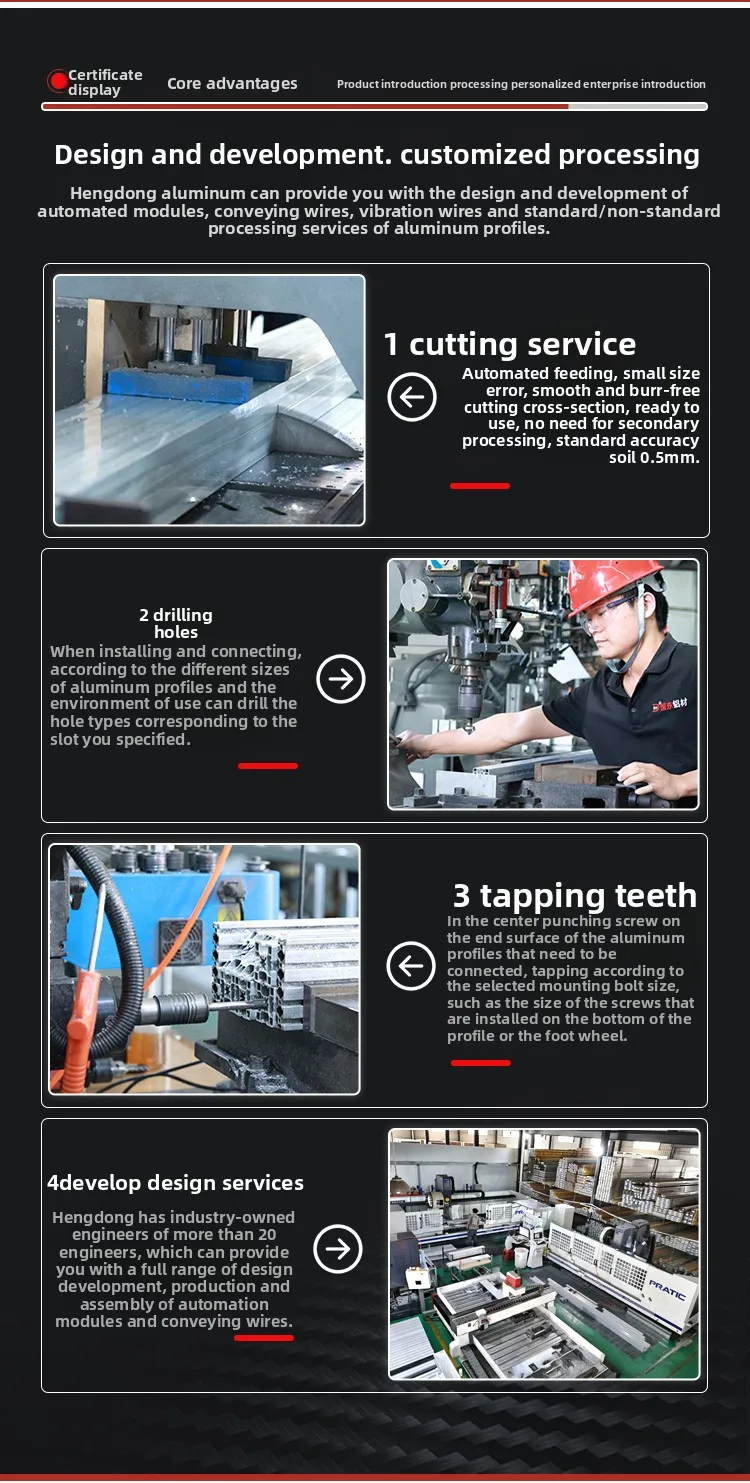 Certificate display Core advantages Product introduction processing personalized enterprise introduction

Design and development. customized processing

Hengdong aluminum can provide you with the design and development of automated modules, conveying wires, vibration wires and standard/non-standard processing services of aluminum profiles.

1 cutting service

Automated feeding, small size error, smooth and burr-free cutting cross-section, ready to use, no need for secondary processing, standard accuracy soil 0.5mm.

2 drilling holes

When installing and connecting, according to the different sizes of aluminum profiles and the environment of use can drill the hole types corresponding to the slot you specified.

3 tapping teeth

In the center punching screw on the end surface of the aluminum profiles that need to be connected, tapping according to the selected mounting bolt size, such as the size of the screws that are installed on the bottom of the profile or the foot wheel.

4develop design services

Hengdong has industry-owned engineers of more than 20 engineers, which can provide you with a full range of design development, production and assembly of automation modules and conveying wires.

PRATIC