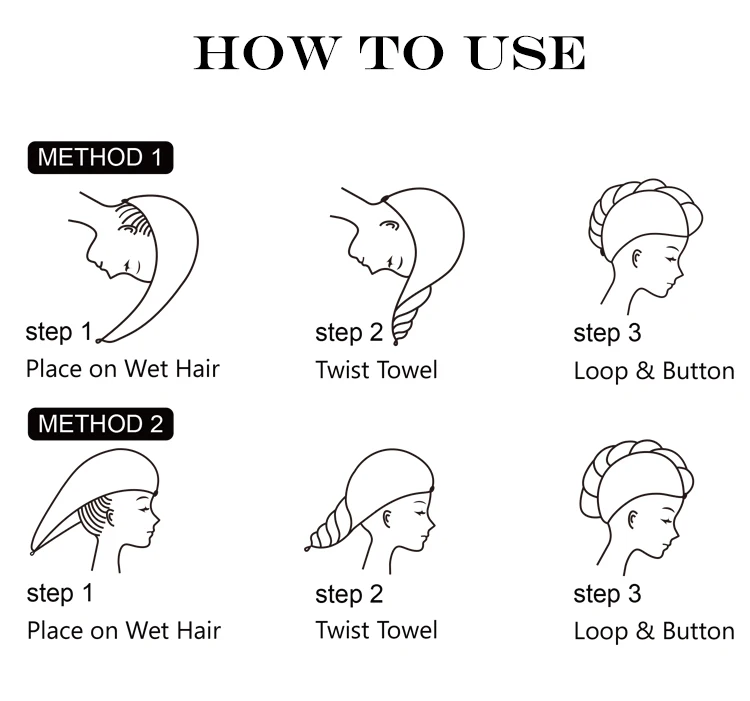 HOW TO USE

METHOD 1

step 1
Place on Wet Hair

step 2
Twist Towel

step 3
Loop & Button

METHOD 2

step 1
Place on Wet Hair

step 2
Twist Towel

step 3
Loop & Button