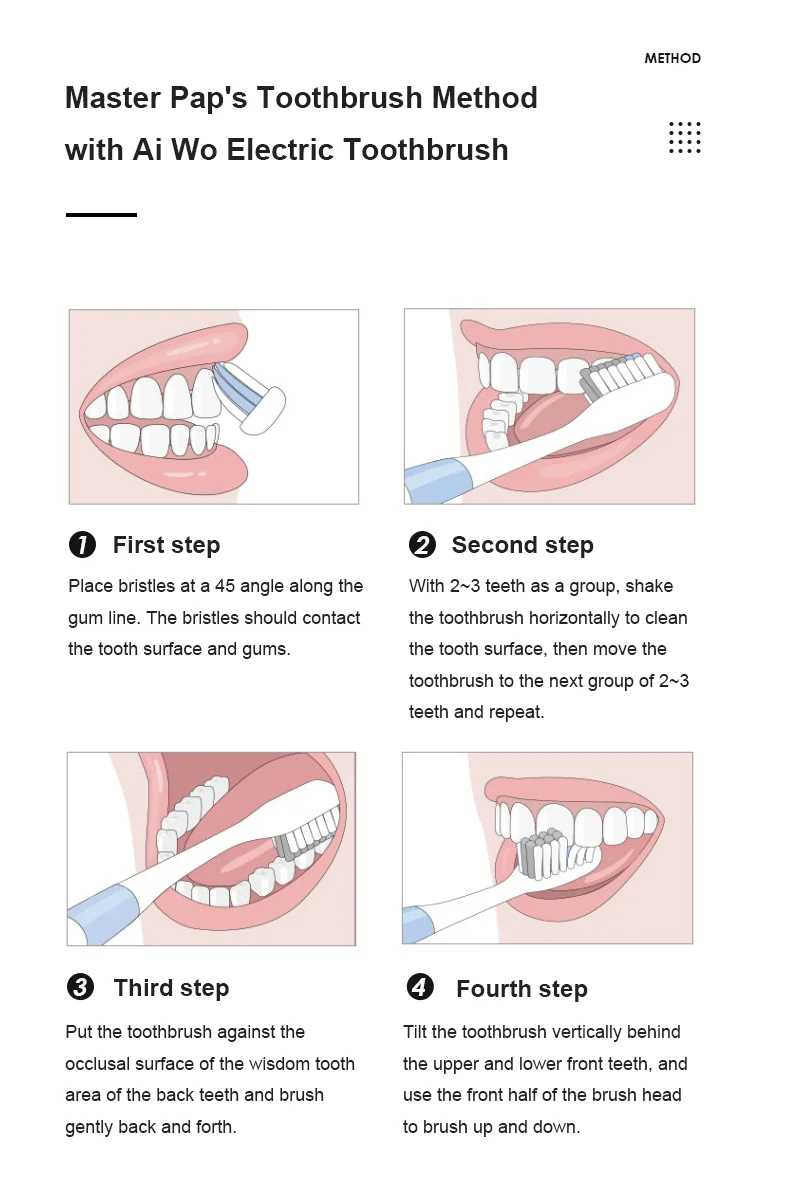 METHOD

Master Pap's Toothbrush Method with Ai Wo Electric Toothbrush

❶ First step

Place bristles at a 45 angle along the gum line. The bristles should contact the tooth surface and gums.

❷ Second step

With 2~3 teeth as a group, shake the toothbrush horizontally to clean the tooth surface, then move the toothbrush to the next group of 2~3 teeth and repeat.

❸ Third step

Put the toothbrush against the occlusal surface of the wisdom tooth area of the back teeth and brush gently back and forth.

❹ Fourth step

Tilt the toothbrush vertically behind the upper and lower front teeth, and use the front half of the brush head to brush up and down.