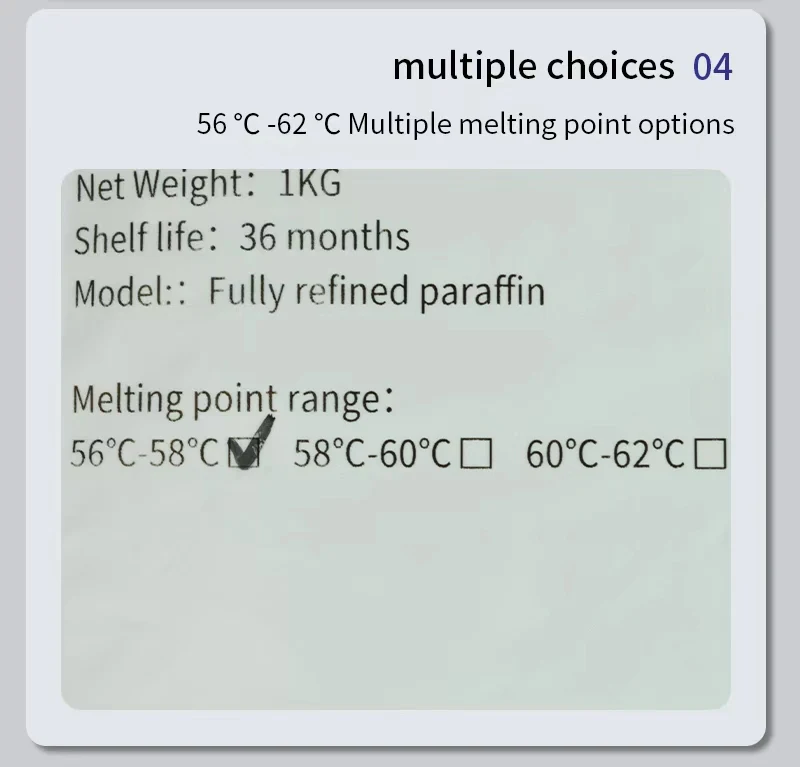 multiple choices 04

56 °C -62 °C Multiple melting point options

Net Weight: 1KG
Shelf life: 36 months
Model:: Fully refined paraffin

Melting point range:
56°C-58°C ☑ 58°C-60°C ☐ 60°C-62°C ☐