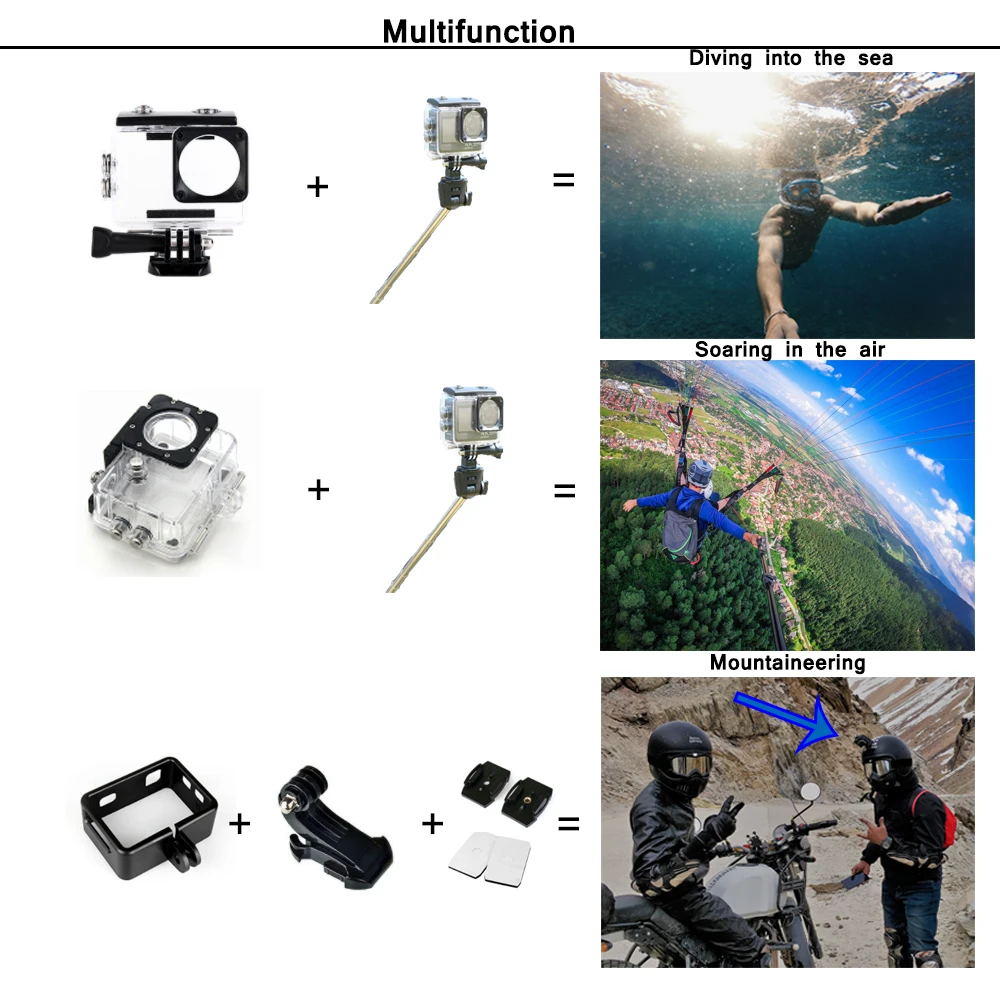 Multifunction

Diving into the sea

+ =

Soaring in the air

+ =

Mountaineering

+ + =