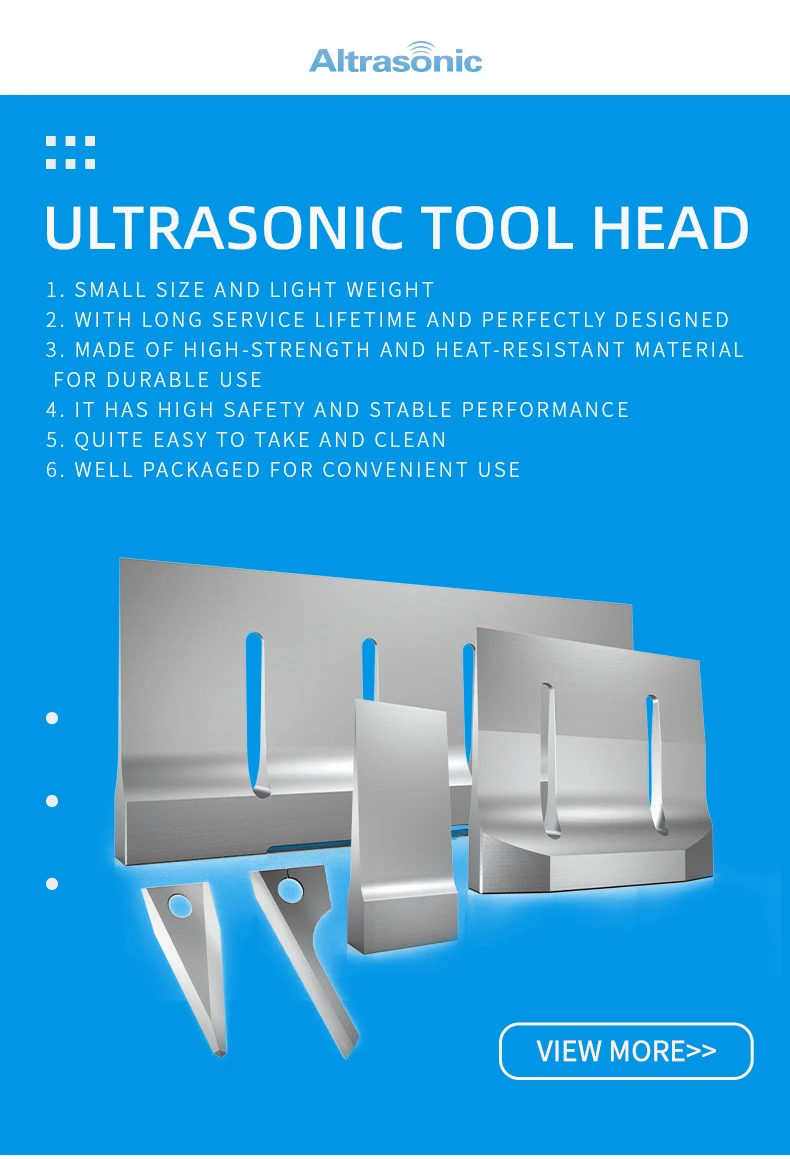 Altrasonic

ULTRASONIC TOOL HEAD

1. SMALL SIZE AND LIGHT WEIGHT
2. WITH LONG SERVICE LIFETIME AND PERFECTLY DESIGNED
3. MADE OF HIGH-STRENGTH AND HEAT-RESISTANT MATERIAL FOR DURABLE USE
4. IT HAS HIGH SAFETY AND STABLE PERFORMANCE
5. QUITE EASY TO TAKE AND CLEAN
6. WELL PACKAGED FOR CONVENIENT USE

VIEW MORE>>