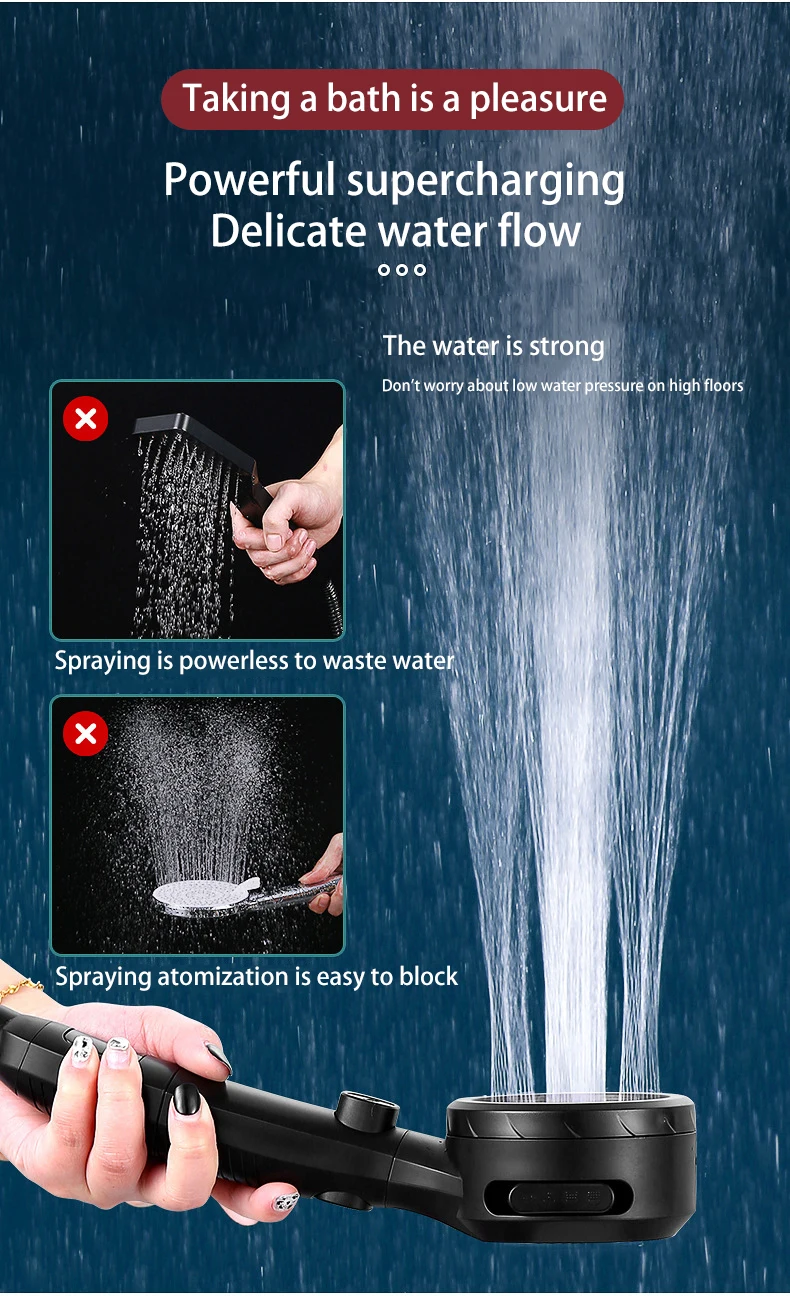 Taking a bath is a pleasure

Powerful supercharging
Delicate water flow

The water is strong

Don't worry about low water pressure on high floors

Spraying is powerless to waste water

Spraying atomization is easy to block