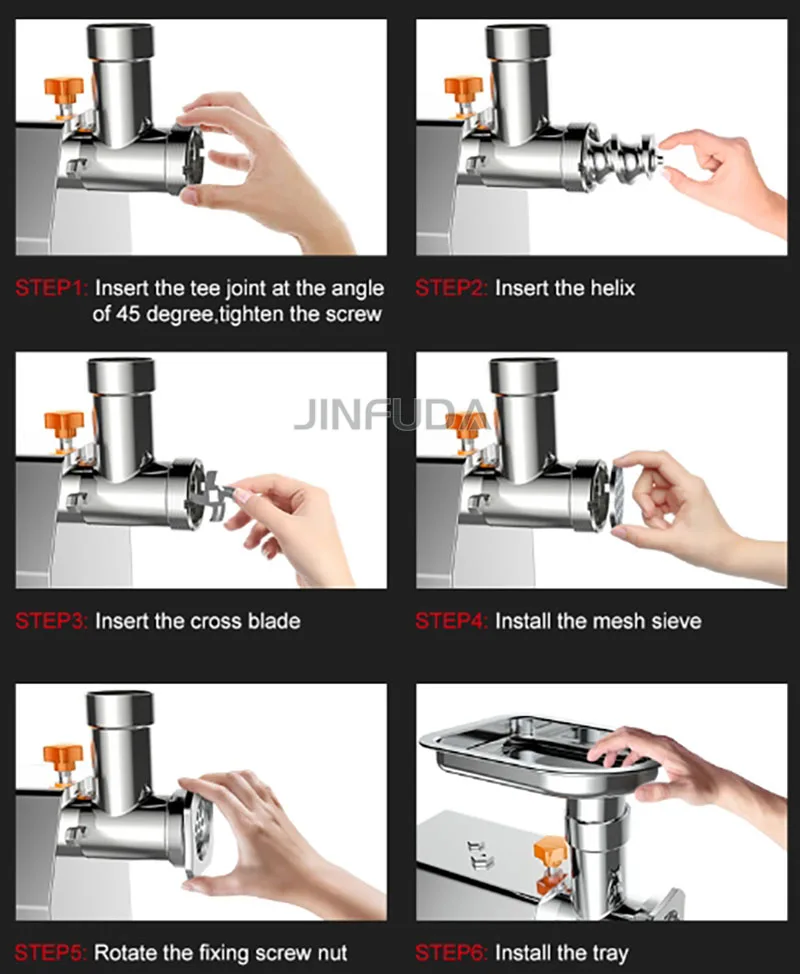 STEP1: Insert the tee joint at the angle of 45 degree,tighten the screw

STEP2: Insert the helix

JINFUDA

STEP3: Insert the cross blade

STEP4: Install the mesh sieve

STEP5: Rotate the fixing screw nut

STEP6: Install the tray