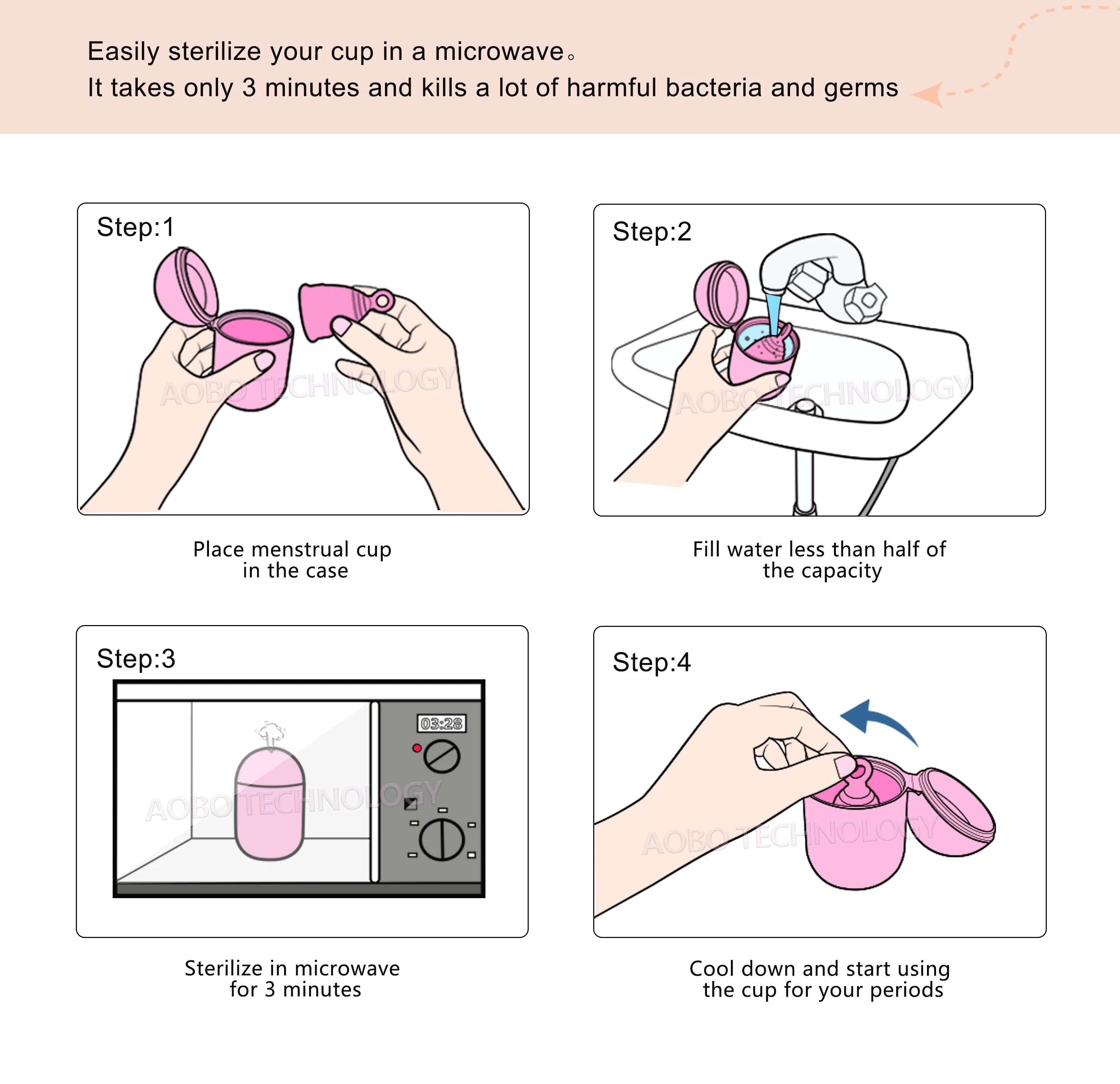 Easily sterilize your cup in a microwave。
It takes only 3 minutes and kills a lot of harmful bacteria and germs

Step:1

AOBO TECHNOLOGY

Place menstrual cup in the case

Step:2

AOBO TECHNOLOGY

Fill water less than half of the capacity

Step:3

03:28

AOBO TECHNOLOGY

Sterilize in microwave for 3 minutes

Step:4

AOBO TECHNOLOGY

Cool down and start using the cup for your periods