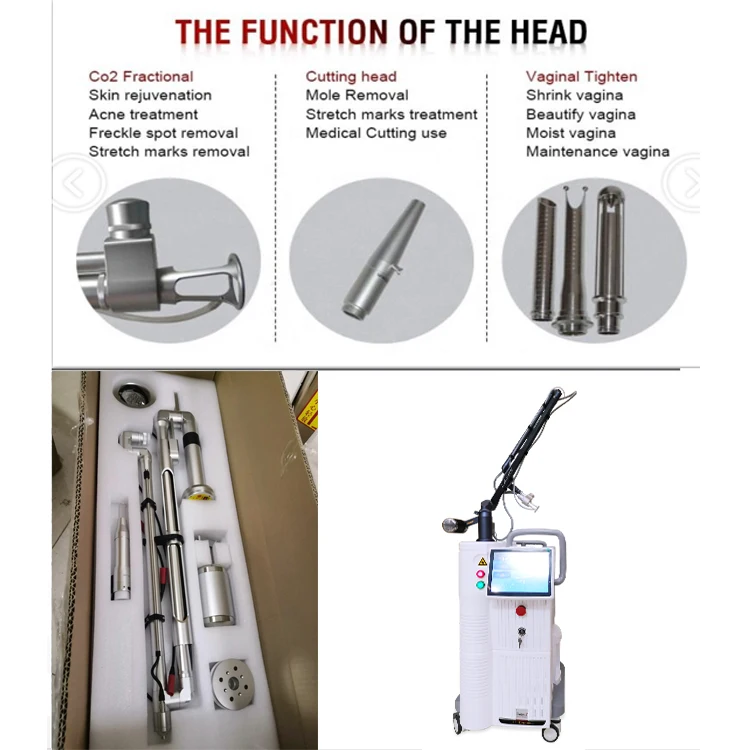 THE FUNCTION OF THE HEAD

Co2 Fractional
Skin rejuvenation
Acne treatment
Freckle spot removal
Stretch marks removal

Cutting head
Mole Removal
Stretch marks treatment
Medical Cutting use

Vaginal Tighten
Shrink vagina
Beautify vagina
Moist vagina
Maintenance vagina