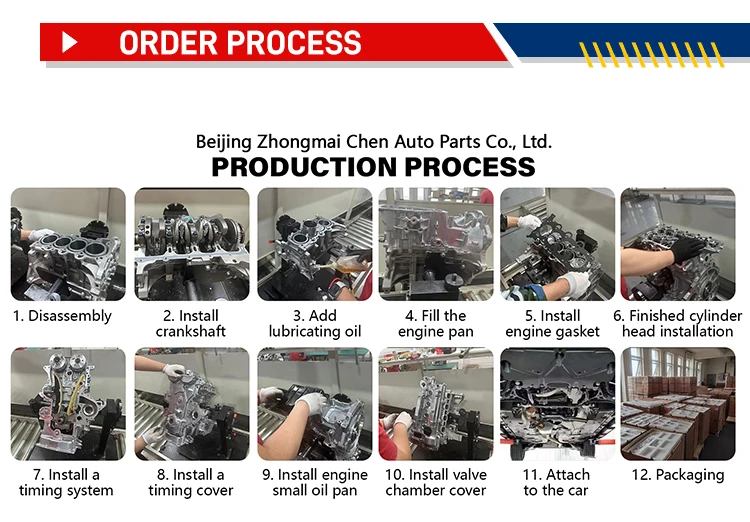 ORDER PROCESS

Beijing Zhongmai Chen Auto Parts Co., Ltd.
PRODUCTION PROCESS

1. Disassembly

2. Install crankshaft

3. Add lubricating oil

4. Fill the engine pan

5. Install engine gasket

6. Finished cylinder head installation

7. Install a timing system

8. Install a timing cover

9. Install engine small oil pan

10. Install valve chamber cover

11. Attach to the car

12. Packaging