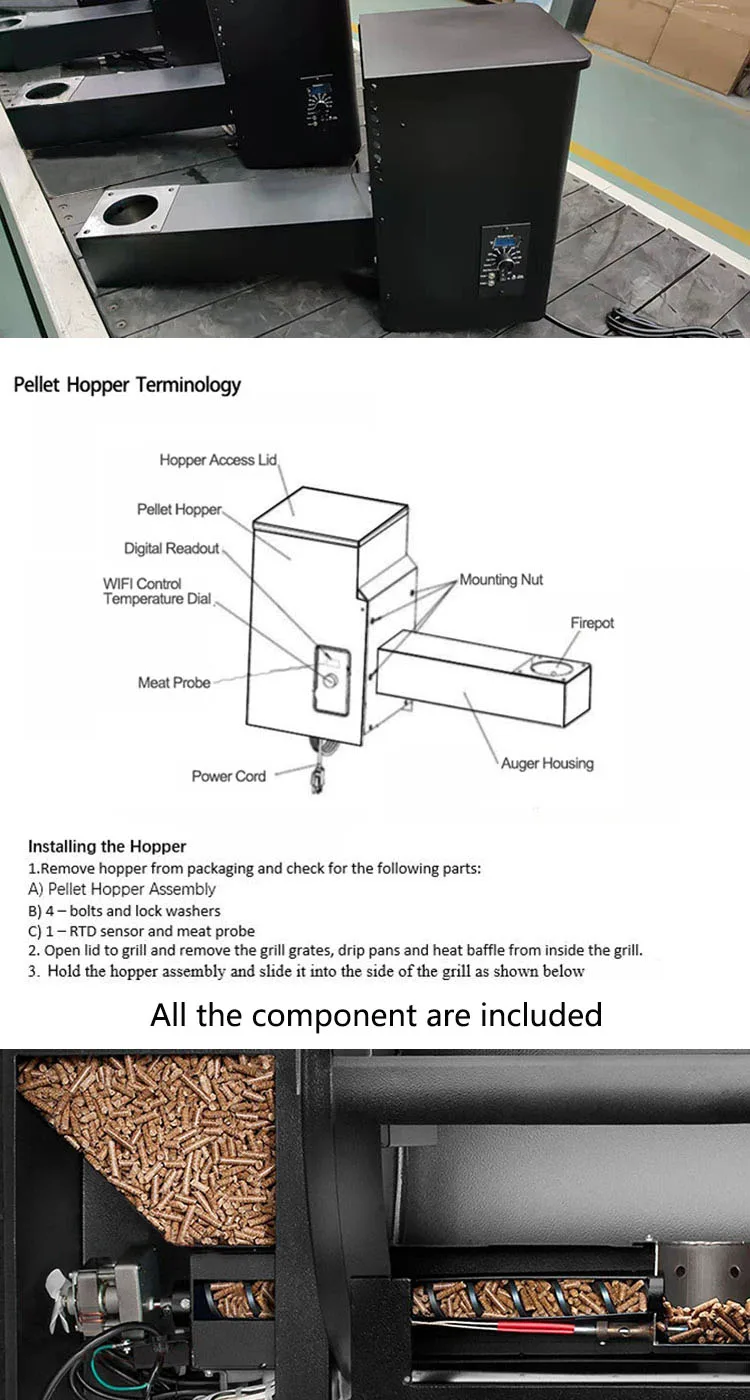 Pellet Hopper Terminology

Hopper Access Lid
Pellet Hopper
Digital Readout
WIFI Control Temperature Dial
Meat Probe
Power Cord
Mounting Nut
Firepot
Auger Housing

Installing the Hopper
1.Remove hopper from packaging and check for the following parts:
A) Pellet Hopper Assembly
B) 4 – bolts and lock washers
C) 1 – RTD sensor and meat probe
2. Open lid to grill and remove the grill grates, drip pans and heat baffle from inside the grill.
3. Hold the hopper assembly and slide it into the side of the grill as shown below

All the component are included