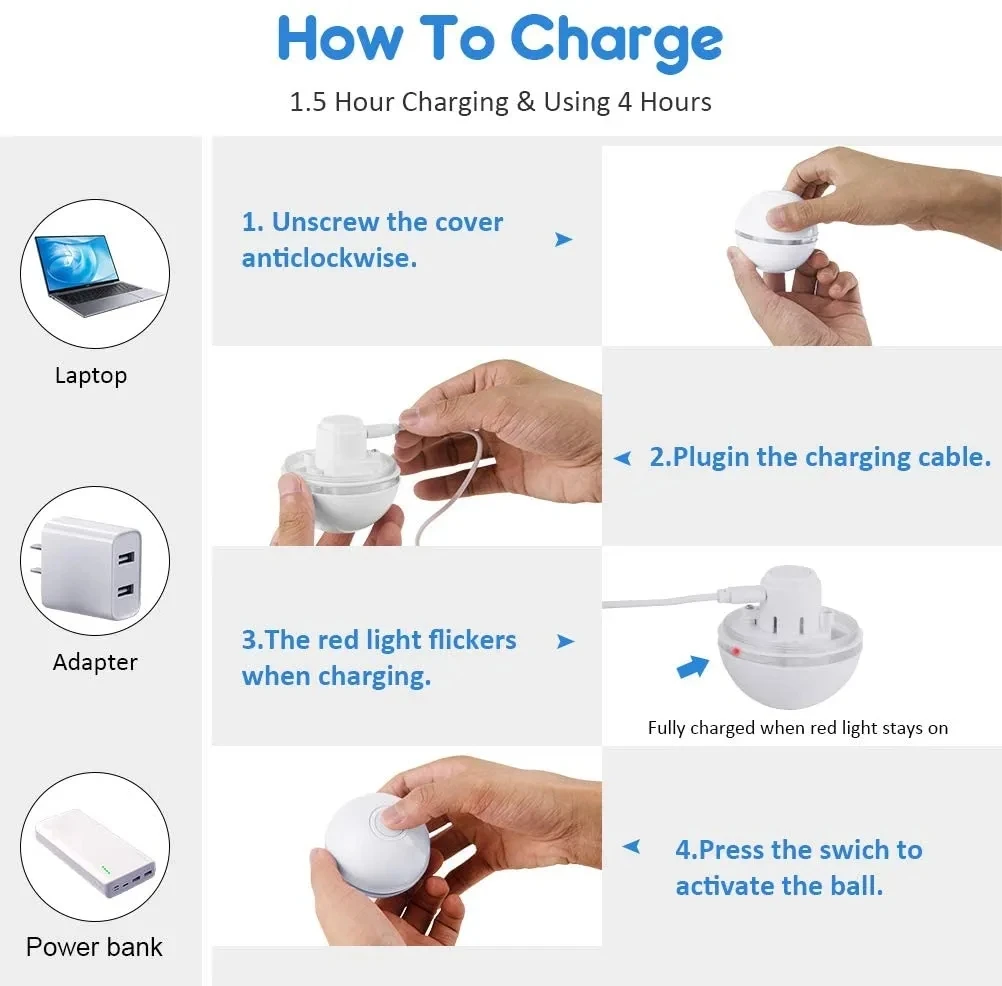 How To Charge

1.5 Hour Charging & Using 4 Hours

Laptop

Adapter

Power bank

1. Unscrew the cover anticlockwise.

2.Plugin the charging cable.

3.The red light flickers when charging.

Fully charged when red light stays on

4.Press the swich to activate the ball.