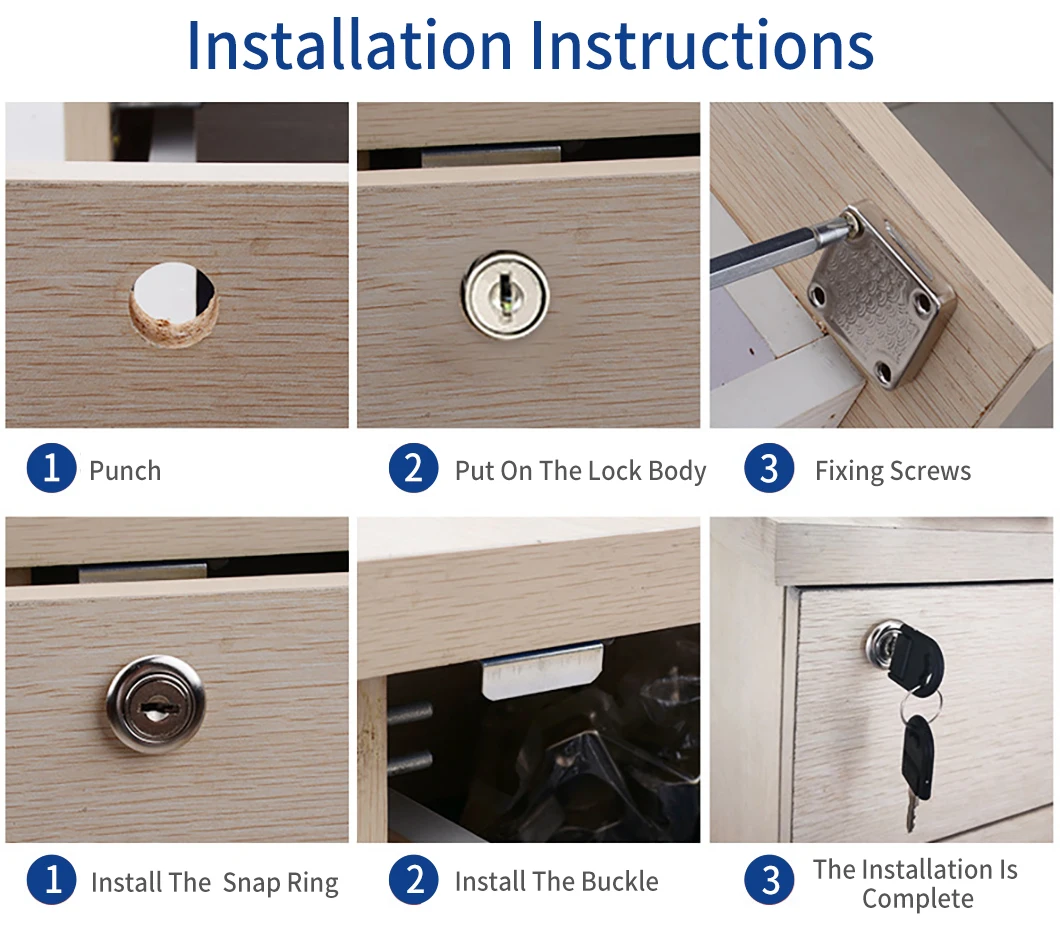 Installation Instructions

1 Punch

2 Put On The Lock Body

3 Fixing Screws

1 Install The Snap Ring

2 Install The Buckle

3 The Installation Is Complete