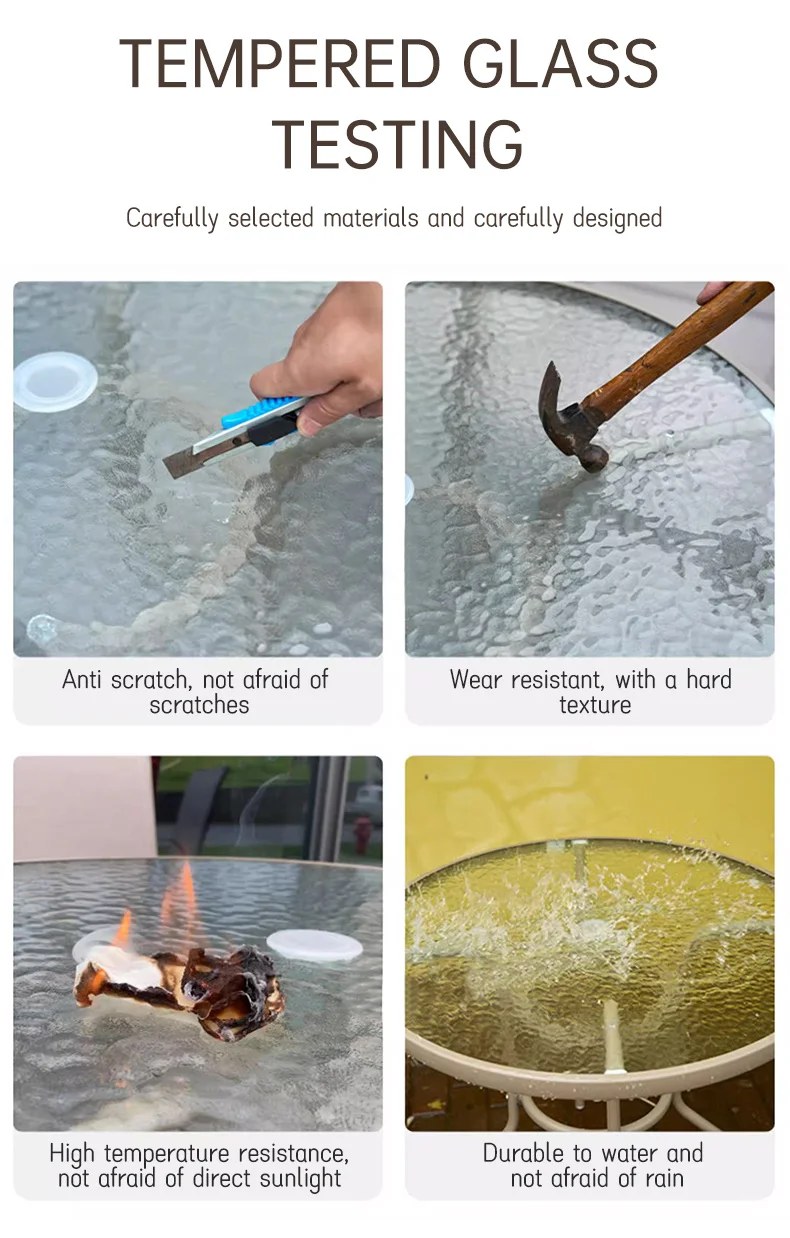 TEMPERED GLASS TESTING

Carefully selected materials and carefully designed

Anti scratch, not afraid of scratches

Wear resistant, with a hard texture

High temperature resistance, not afraid of direct sunlight

Durable to water and not afraid of rain