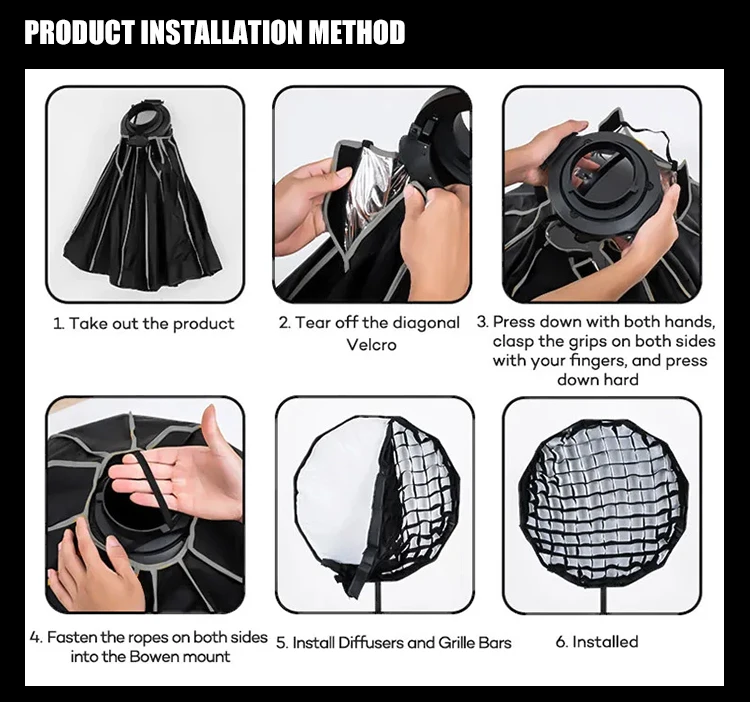 PRODUCT INSTALLATION METHOD

1. Take out the product

2. Tear off the diagonal Velcro

3. Press down with both hands, clasp the grips on both sides with your fingers, and press down hard

4. Fasten the ropes on both sides into the Bowen mount

5. Install Diffusers and Grille Bars

6. Installed