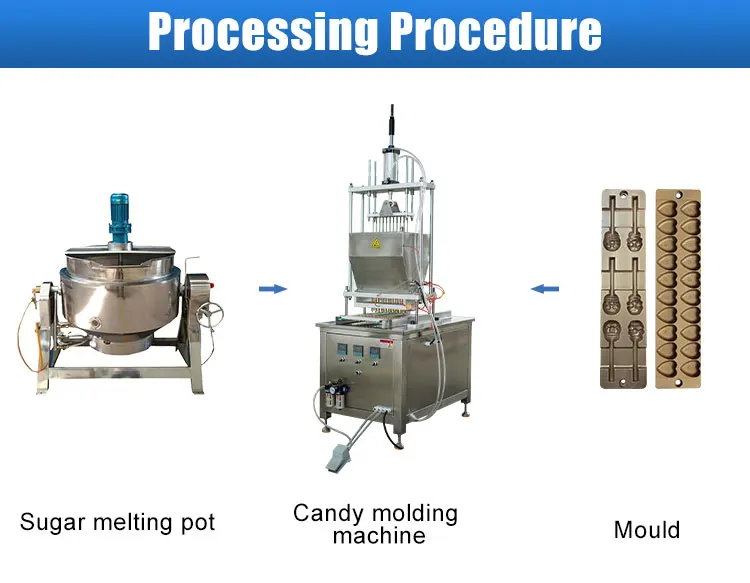 Processing Procedure

Sugar melting pot

Candy molding machine

Mould