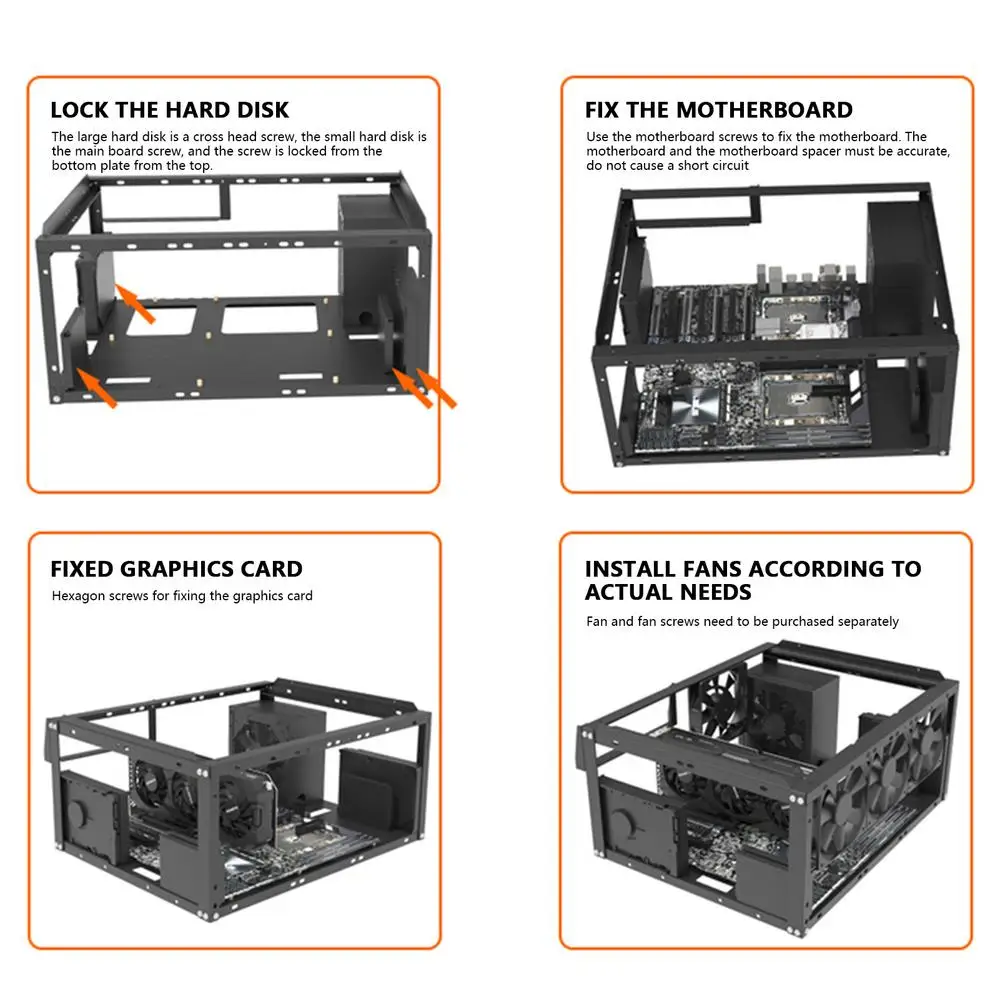 LOCK THE HARD DISK

The large hard disk is a cross head screw, the small hard disk is the main board screw, and the screw is locked from the bottom plate from the top.

FIX THE MOTHERBOARD

Use the motherboard screws to fix the motherboard. The motherboard and the motherboard spacer must be accurate, do not cause a short circuit

FIXED GRAPHICS CARD

Hexagon screws for fixing the graphics card

INSTALL FANS ACCORDING TO ACTUAL NEEDS

Fan and fan screws need to be purchased separately