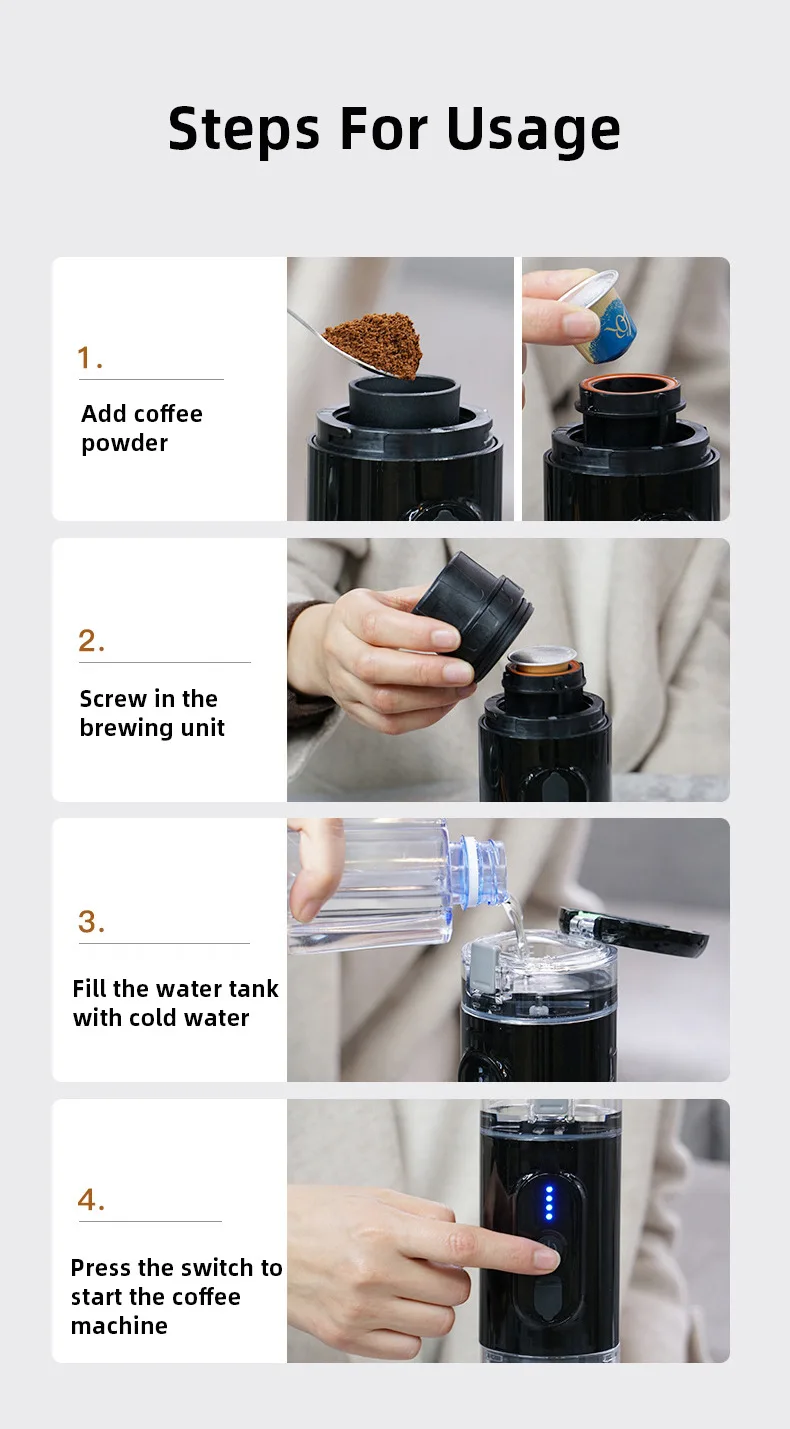 Steps For Usage

1.

Add coffee powder

2.

Screw in the brewing unit

3.

Fill the water tank with cold water

4.

Press the switch to start the coffee machine