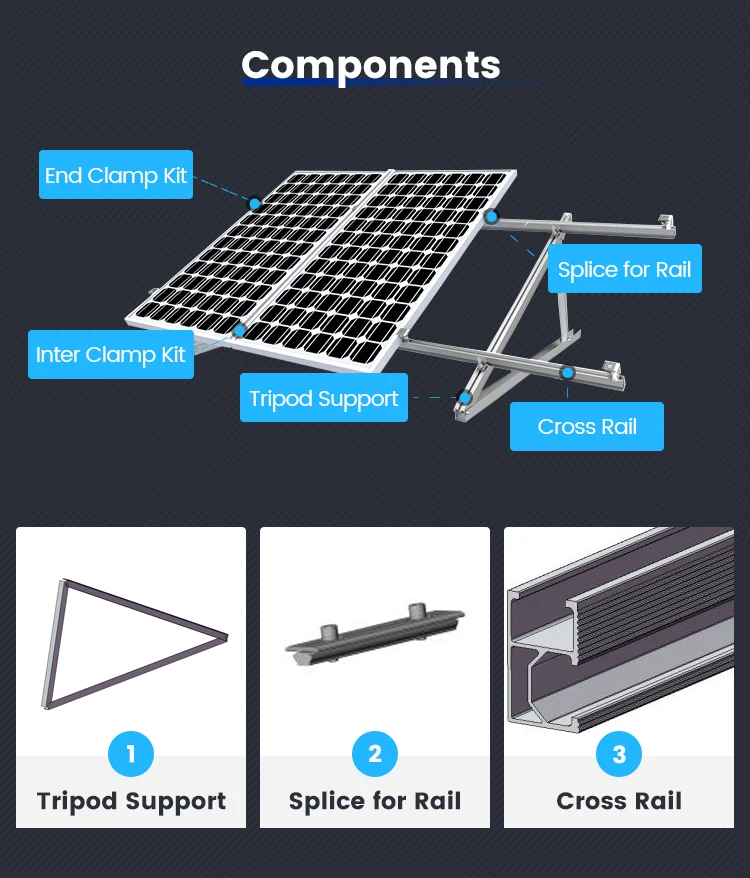 Components

End Clamp Kit

Splice for Rail

Inter Clamp Kit

Tripod Support

Cross Rail

1
Tripod Support

2
Splice for Rail

3
Cross Rail