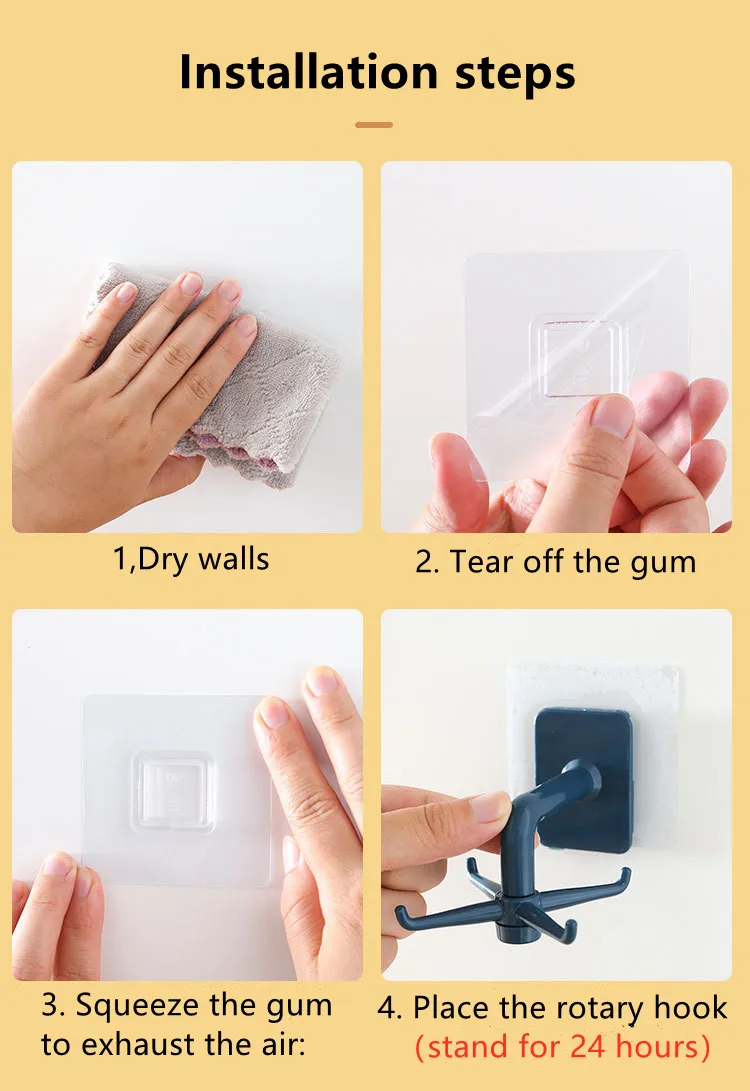 Installation steps

1,Dry walls

2. Tear off the gum

3. Squeeze the gum to exhaust the air:

4. Place the rotary hook (stand for 24 hours)