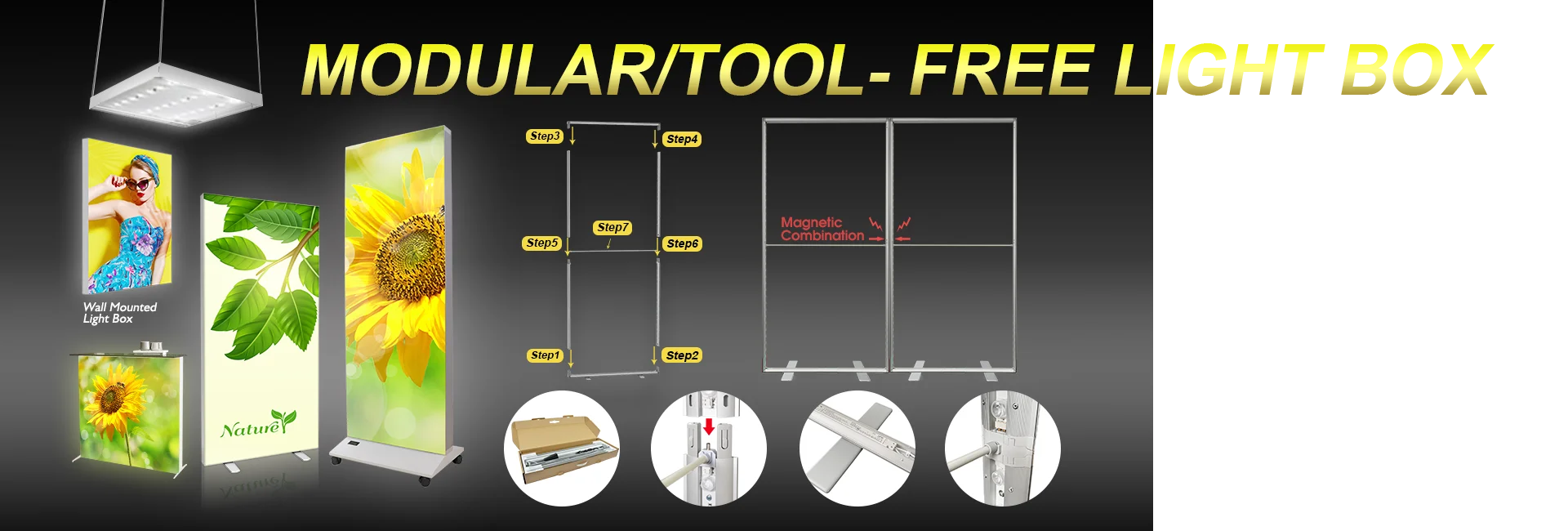 MODULAR/TOOL- FREE LIGHT BOX

Wall Mounted Light Box

Nature

Step3
Step4
Step7
Step5
Step6
Step1
Step2

Magnetic Combination