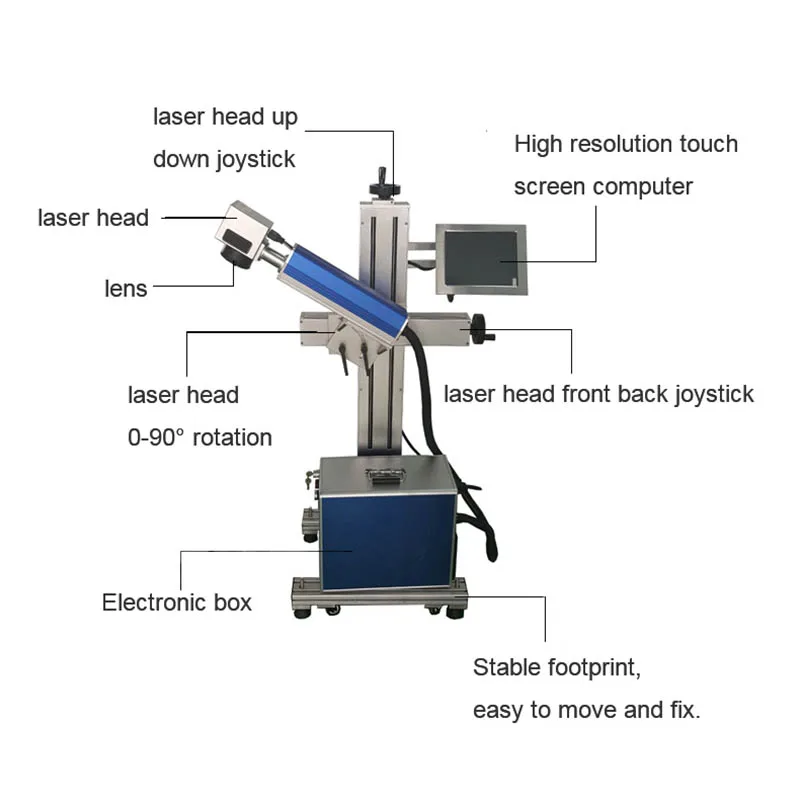 laser head up down joystick

High resolution touch screen computer

laser head

lens

laser head 0-90° rotation

laser head front back joystick

Electronic box

Stable footprint, easy to move and fix.