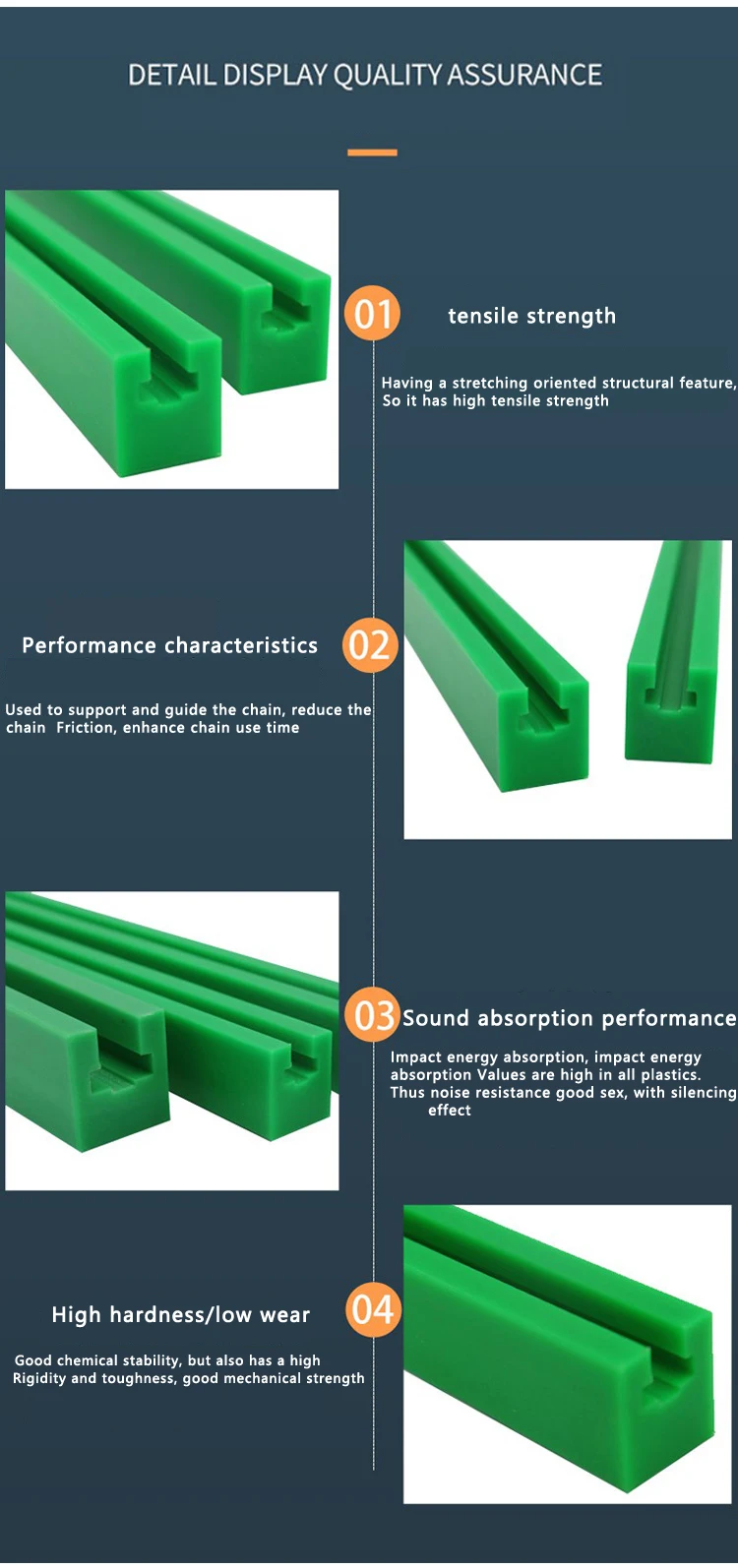 DETAIL DISPLAY QUALITY ASSURANCE

01

tensile strength

Having a stretching oriented structural feature, So it has high tensile strength

Performance characteristics

02

Used to support and guide the chain, reduce the chain Friction, enhance chain use time

03

Sound absorption performance

Impact energy absorption, impact energy absorption Values are high in all plastics. Thus noise resistance good sex, with silencing effect

High hardness/low wear

04

Good chemical stability, but also has a high Rigidity and toughness, good mechanical strength