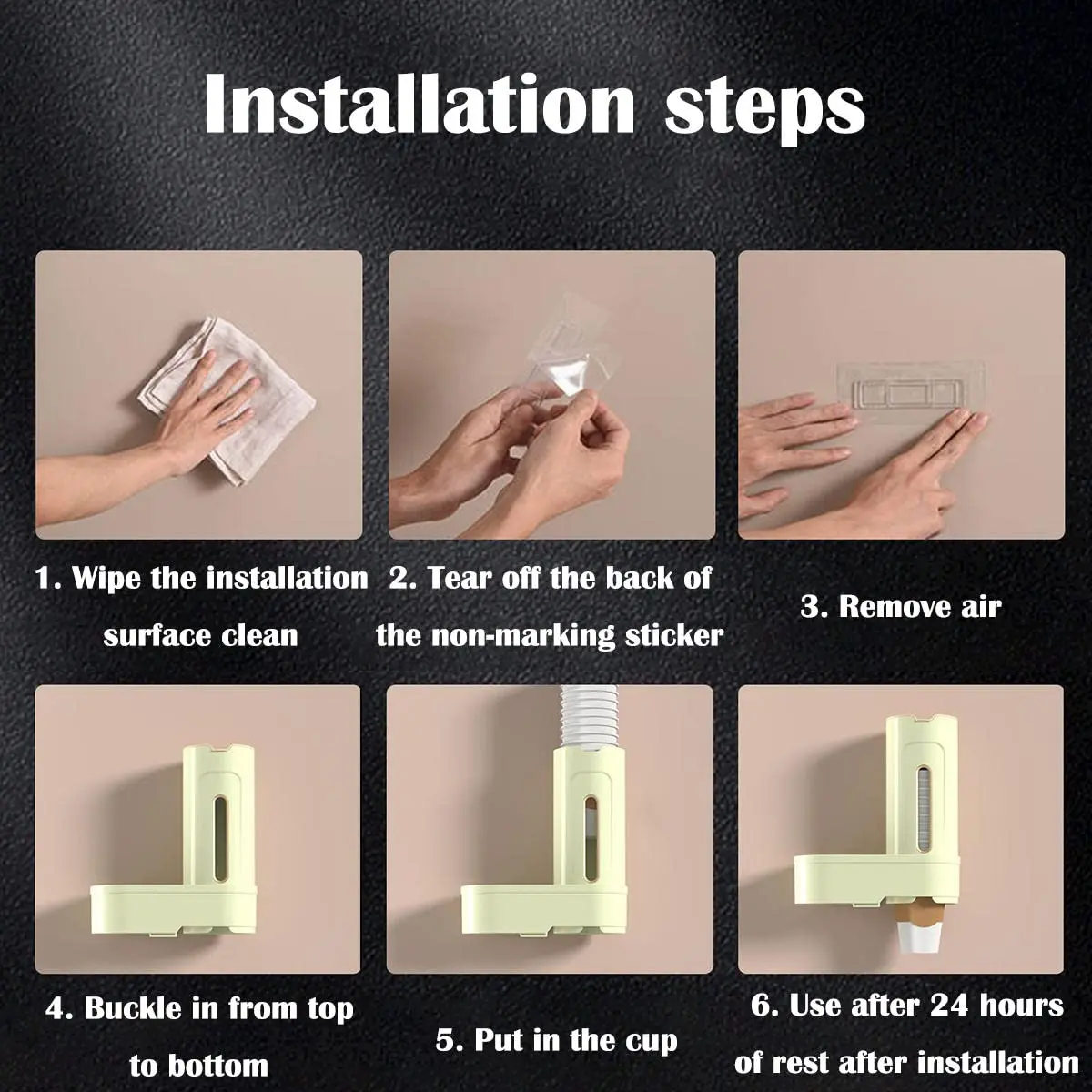 Installation steps

1. Wipe the installation surface clean

2. Tear off the back of the non-marking sticker

3. Remove air

4. Buckle in from top to bottom

5. Put in the cup

6. Use after 24 hours of rest after installation