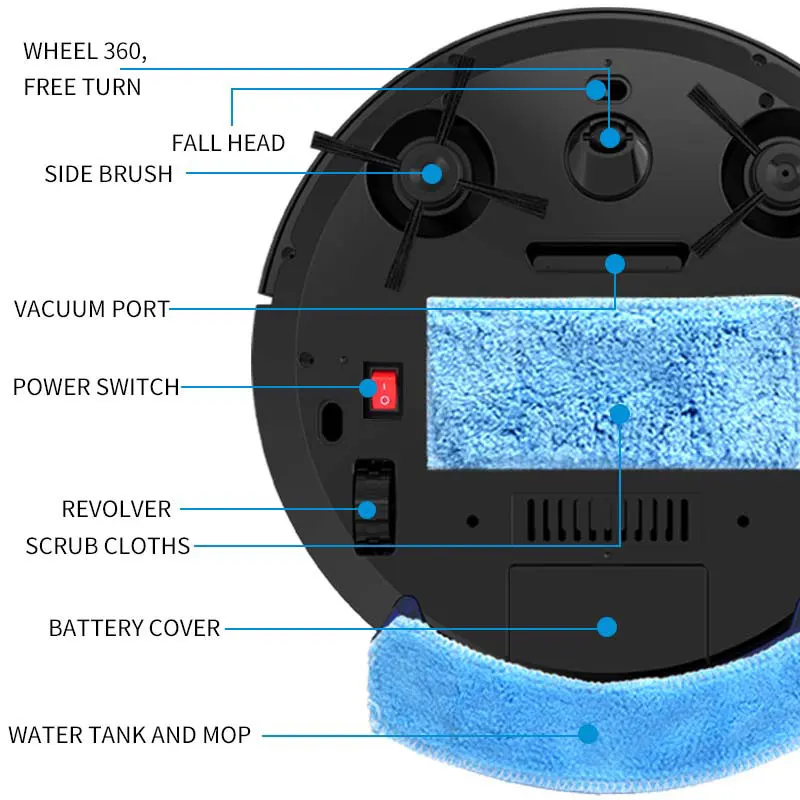 WHEEL 360,
FREE TURN

FALL HEAD

SIDE BRUSH

VACUUM PORT

POWER SWITCH

REVOLVER

SCRUB CLOTHS

BATTERY COVER

WATER TANK AND MOP