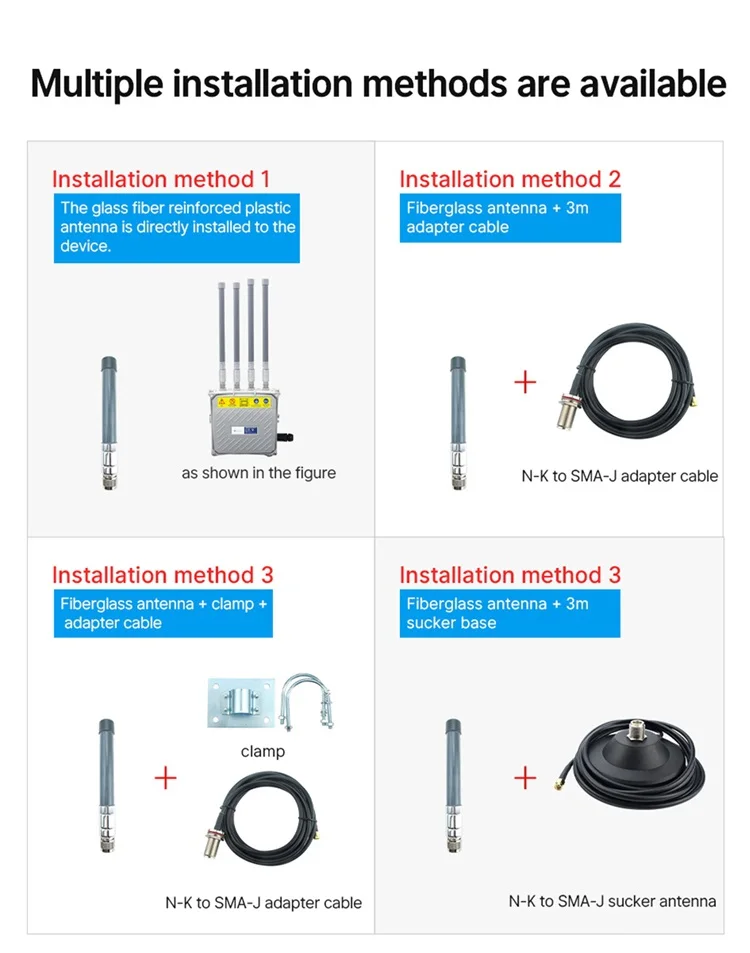 Multiple installation methods are available

Installation method 1

The glass fiber reinforced plastic antenna is directly installed to the device.

as shown in the figure

Installation method 2

Fiberglass antenna + 3m adapter cable

+

N-K to SMA-J adapter cable

Installation method 3

Fiberglass antenna + clamp + adapter cable

clamp

+

N-K to SMA-J adapter cable

Installation method 3

Fiberglass antenna + 3m sucker base

+

N-K to SMA-J sucker antenna